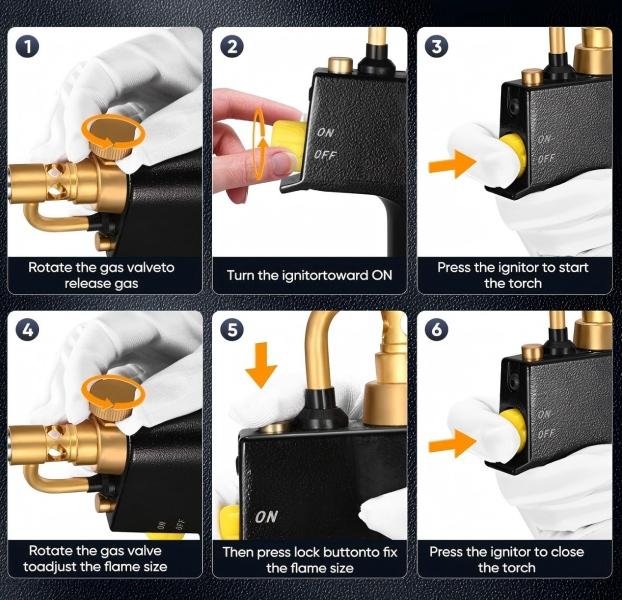 1

Rotate the gas valveto release gas

2

ON
OFF

Turn the ignitortoward ON

3

ON
OFF

Press the ignitor to start the torch

4

ON OFF

Rotate the gas valve toadjust the flame size

5

ON

Then press lock buttonto fix the flame size

6

ON
OFF

Press the ignitor to close the torch