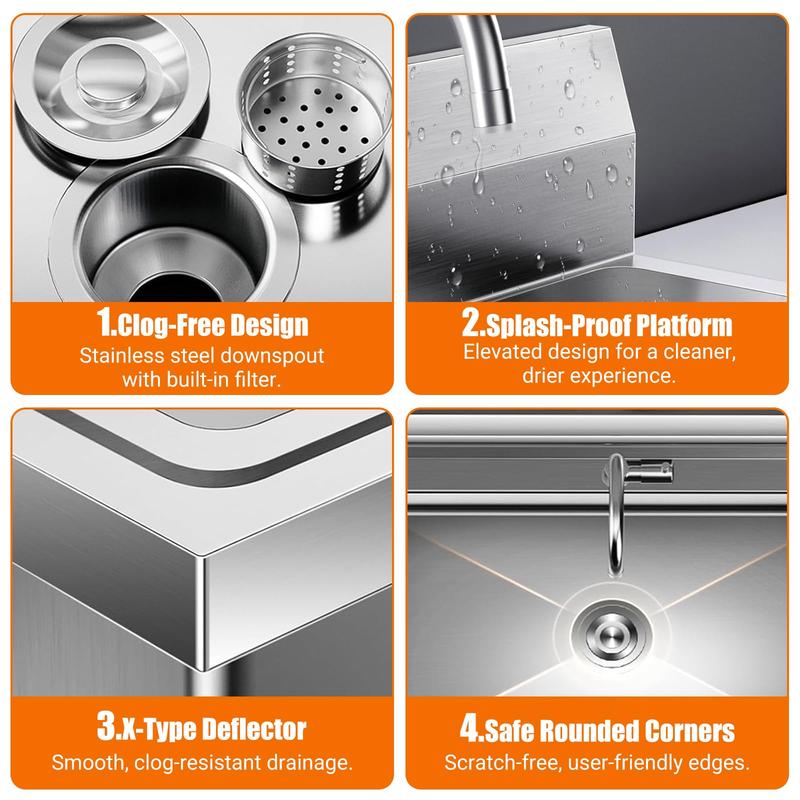 1.Clog-Free Design
Stainless steel downspout with built-in filter.

2.Splash-Proof Platform
Elevated design for a cleaner, drier experience.

3.X-Type Deflector
Smooth, clog-resistant drainage.

4.Safe Rounded Corners
Scratch-free, user-friendly edges.