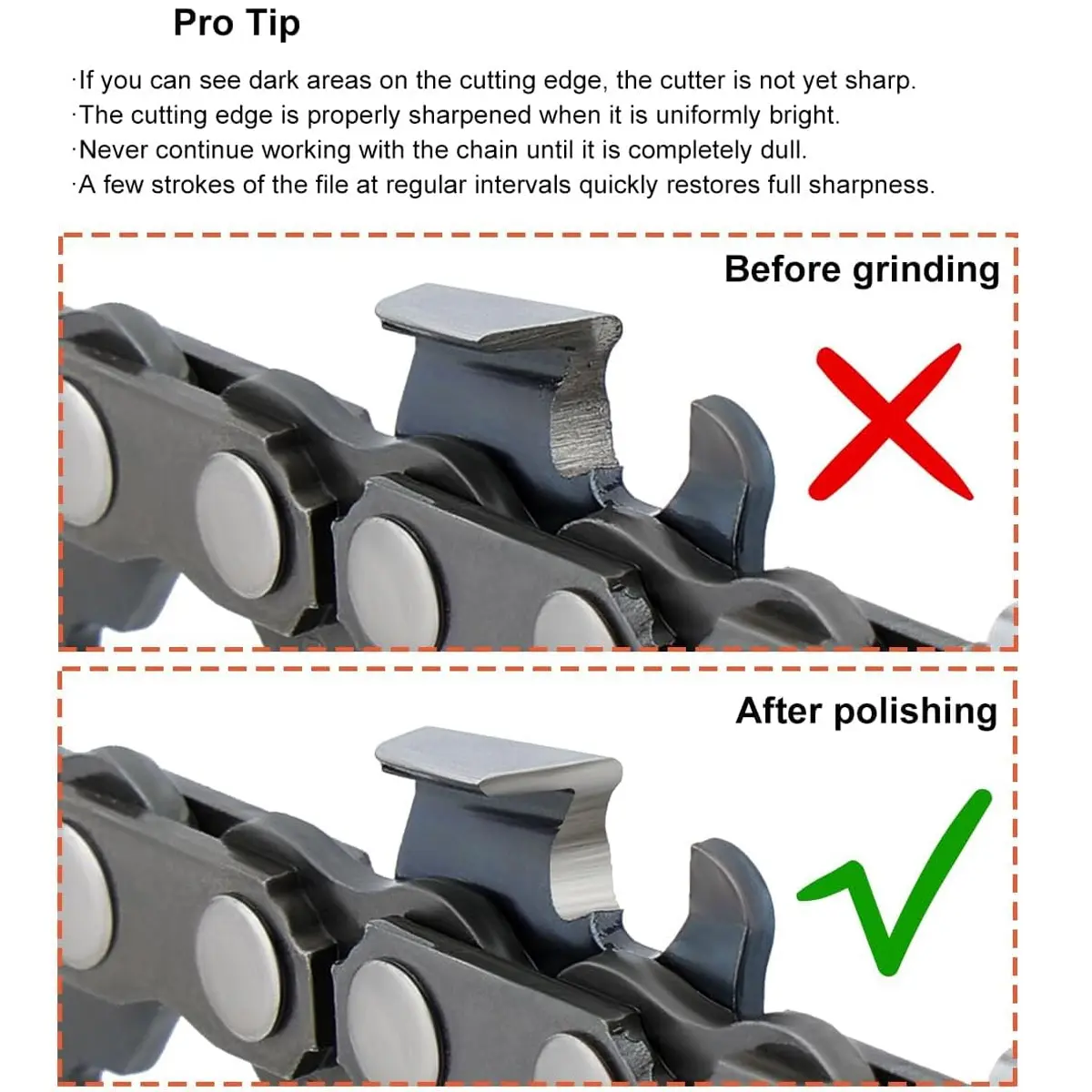 Pro Tip

·If you can see dark areas on the cutting edge, the cutter is not yet sharp.
·The cutting edge is properly sharpened when it is uniformly bright.
·Never continue working with the chain until it is completely dull.
·A few strokes of the file at regular intervals quickly restores full sharpness.

Before grinding

After polishing