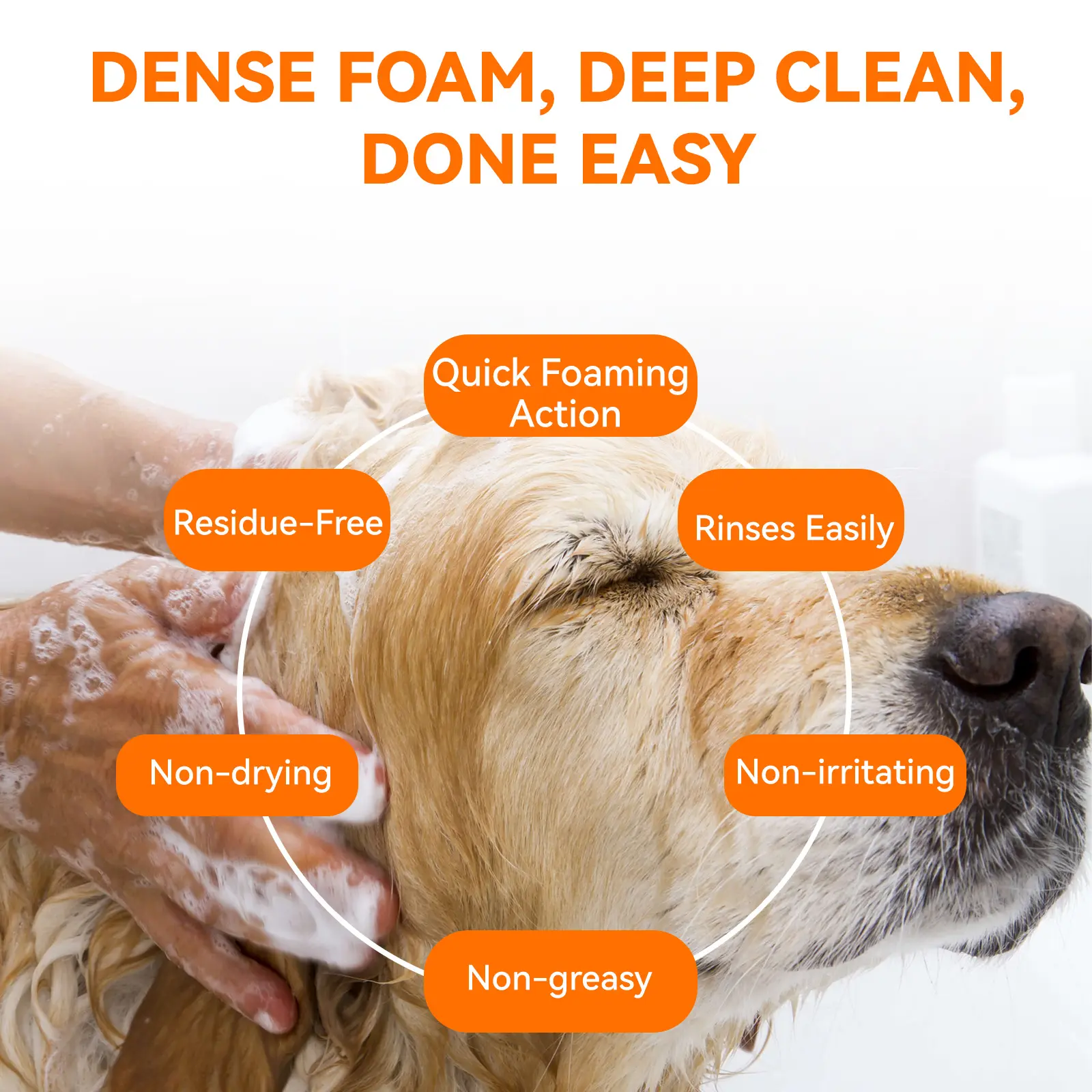 DENSE FOAM, DEEP CLEAN, DONE EASY

Quick Foaming Action

Residue-Free

Rinses Easily

Non-drying

Non-irritating

Non-greasy