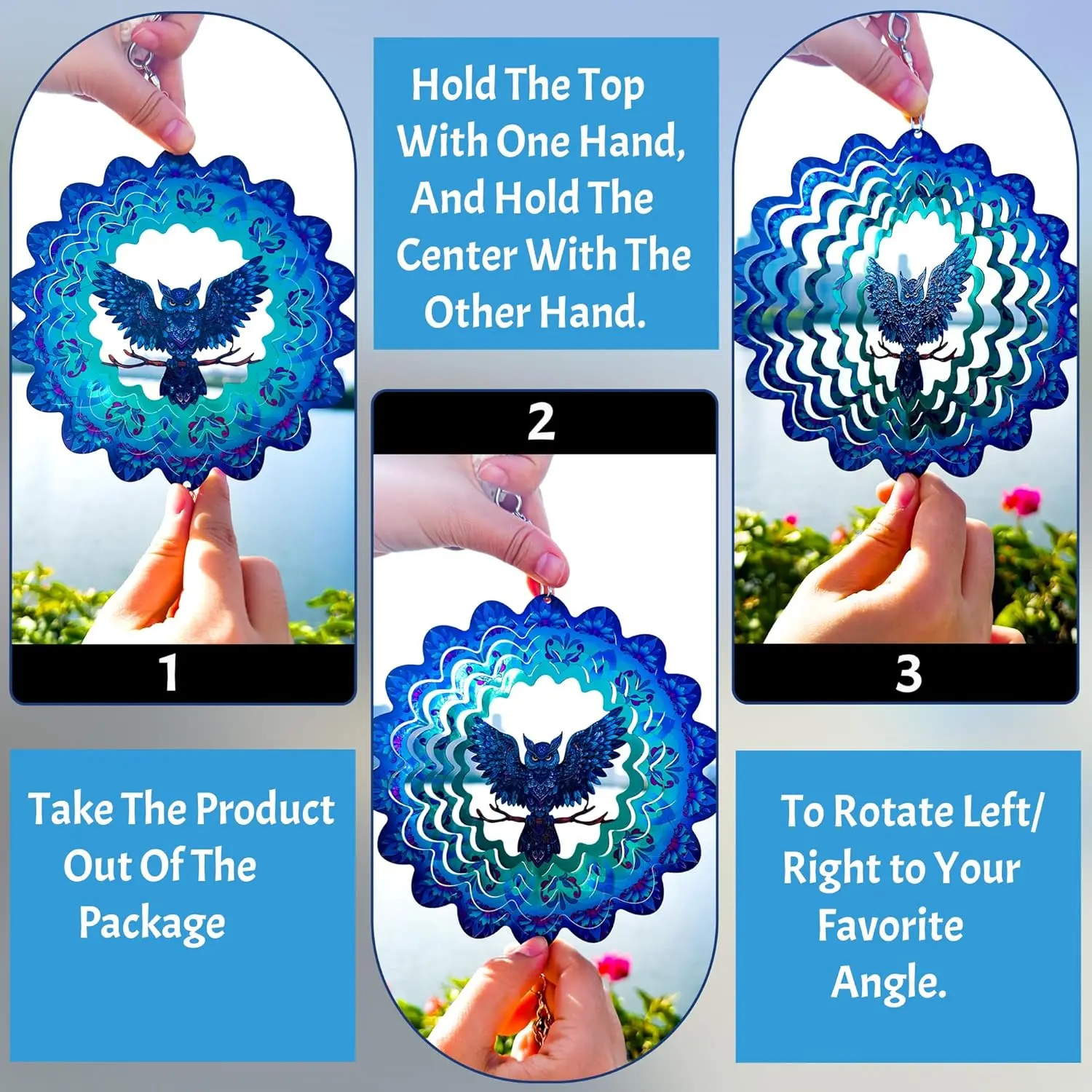 1

Take The Product Out Of The Package

Hold The Top With One Hand, And Hold The Center With The Other Hand.

2

3

To Rotate Left/ Right to Your Favorite Angle.