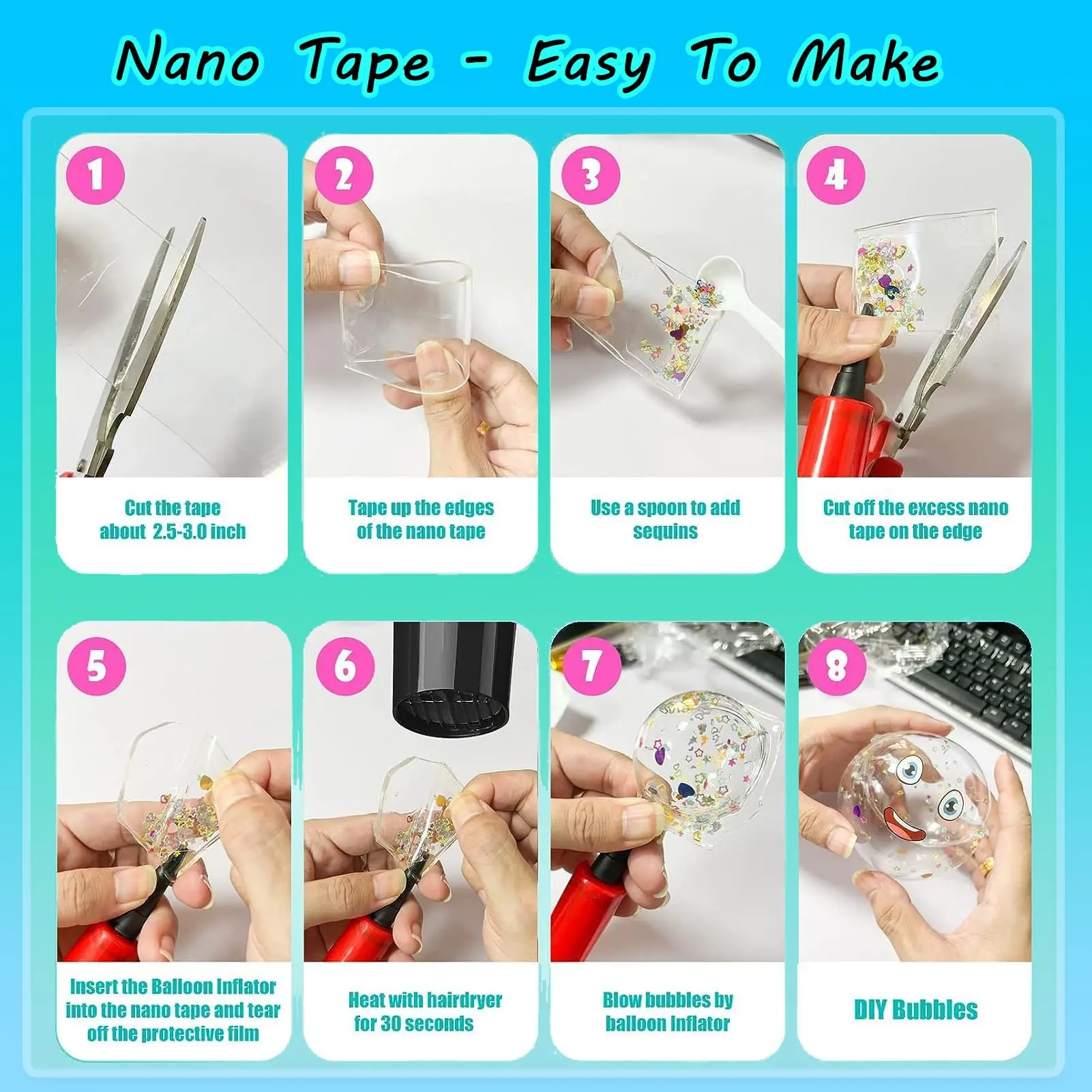 Nano Tape - Easy To Make

1
Cut the tape about 2.5-3.0 inch

2
Tape up the edges of the nano tape

3
Use a spoon to add sequins

4
Cut off the excess nano tape on the edge

5
Insert the Balloon Inflator into the nano tape and tear off the protective film

6
Heat with hairdryer for 30 seconds

7
Blow bubbles by balloon Inflator

8
DIY Bubbles