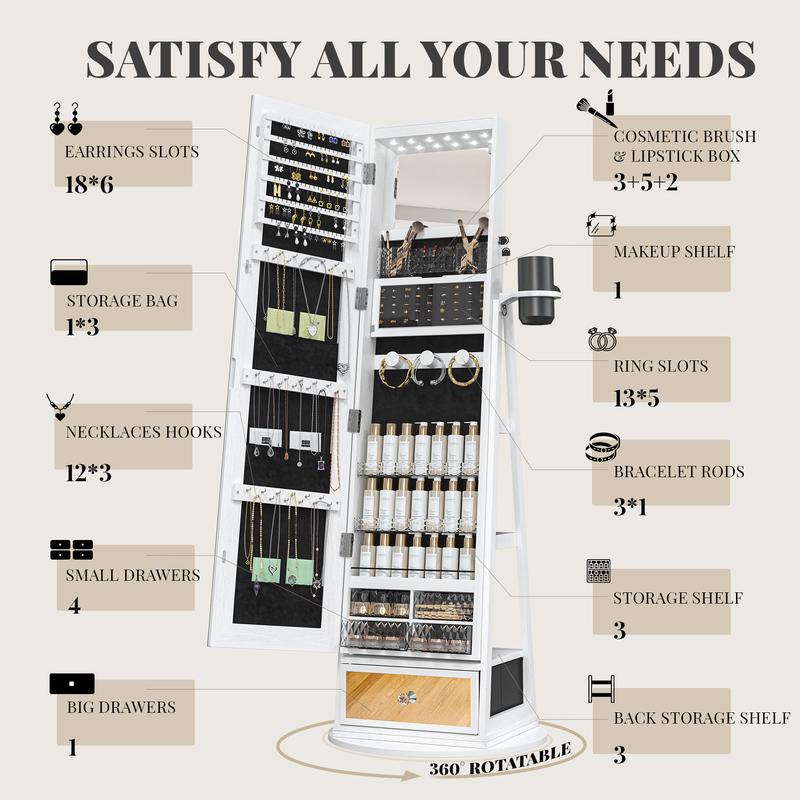 SATISFY ALL YOUR NEEDS

EARRINGS SLOTS
18*6

STORAGE BAG
1*3

NECKLACES HOOKS
12*3

SMALL DRAWERS
4

BIG DRAWERS
1

COSMETIC BRUSH & LIPSTICK BOX
3+5+2

MAKEUP SHELF
1

RING SLOTS
13*5

BRACELET RODS
3*1

STORAGE SHELF
3

BACK STORAGE SHELF
3

360° ROTATABLE