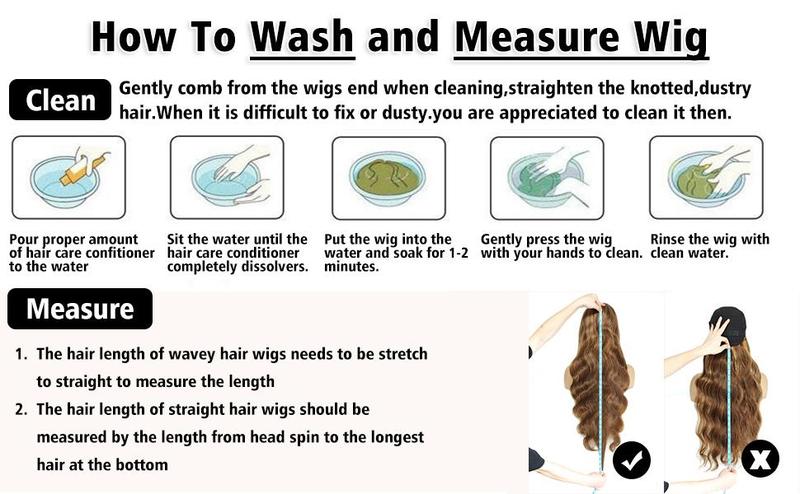 How To Wash and Measure Wig

Clean

Gently comb from the wigs end when cleaning,straighten the knotted,dustry hair.When it is difficult to fix or dusty.you are appreciated to clean it then.

Pour proper amount of hair care confitioner to the water

Sit the water until the hair care conditioner completely dissolvers.

Put the wig into the water and soak for 1-2 minutes.

Gently press the wig with your hands to clean.

Rinse the wig with clean water.

Measure

1. The hair length of wavey hair wigs needs to be stretch to straight to measure the length

2. The hair length of straight hair wigs should be measured by the length from head spin to the longest hair at the bottom