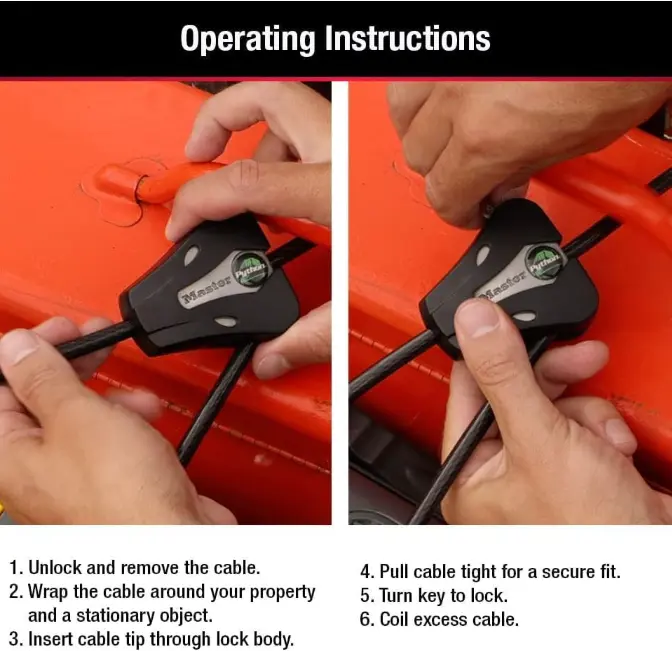 Operating Instructions

Master Python

Master Python

1. Unlock and remove the cable.
2. Wrap the cable around your property and a stationary object.
3. Insert cable tip through lock body.

4. Pull cable tight for a secure fit.
5. Turn key to lock.
6. Coil excess cable.