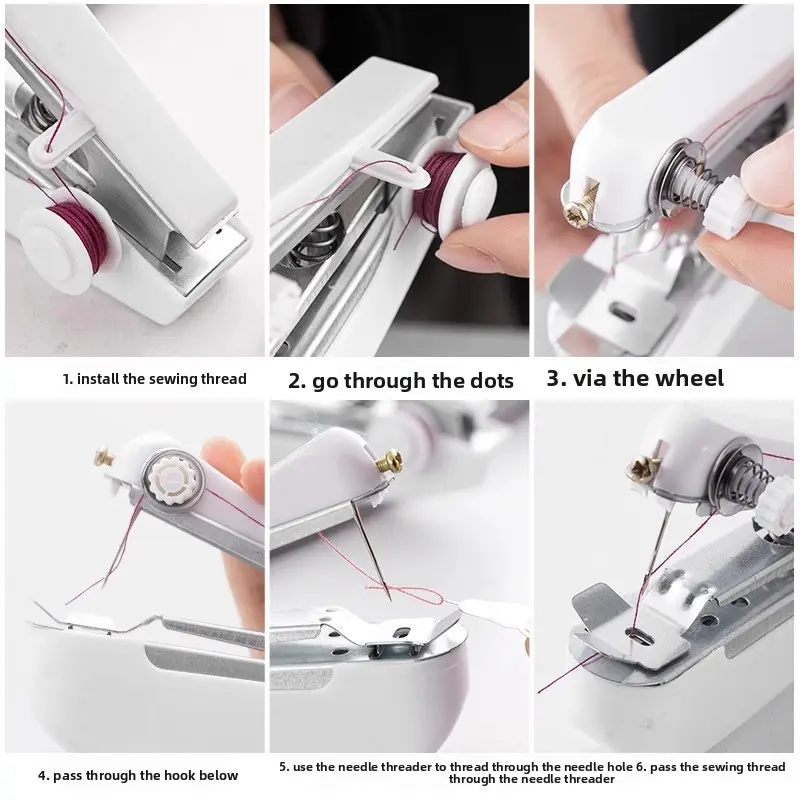 1. install the sewing thread

2. go through the dots

3. via the wheel

4. pass through the hook below

5. use the needle threader to thread through the needle hole 6. pass the sewing thread through the needle threader