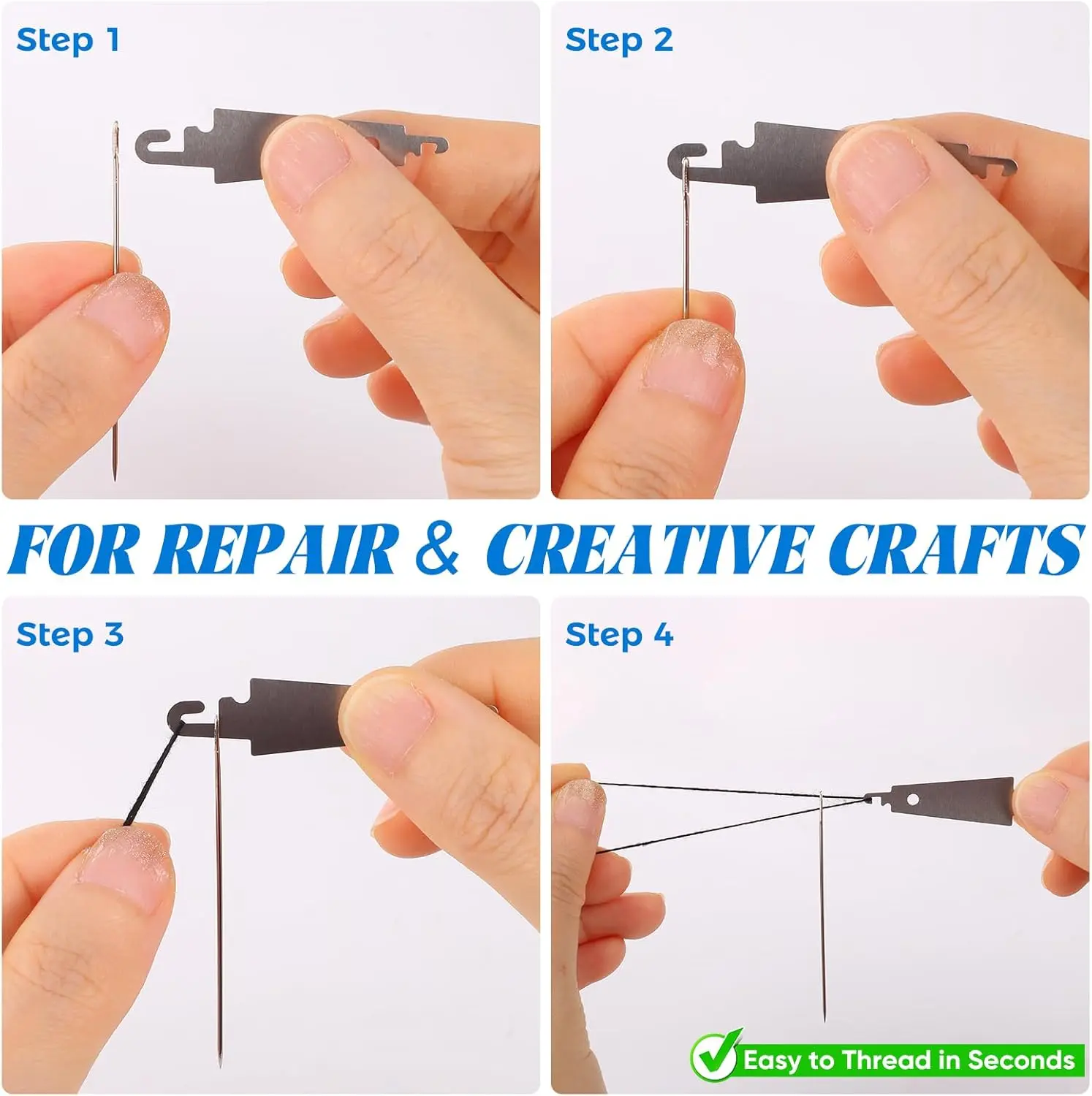 Step 1

Step 2

FOR REPAIR & CREATIVE CRAFTS

Step 3

Step 4

Easy to Thread in Seconds