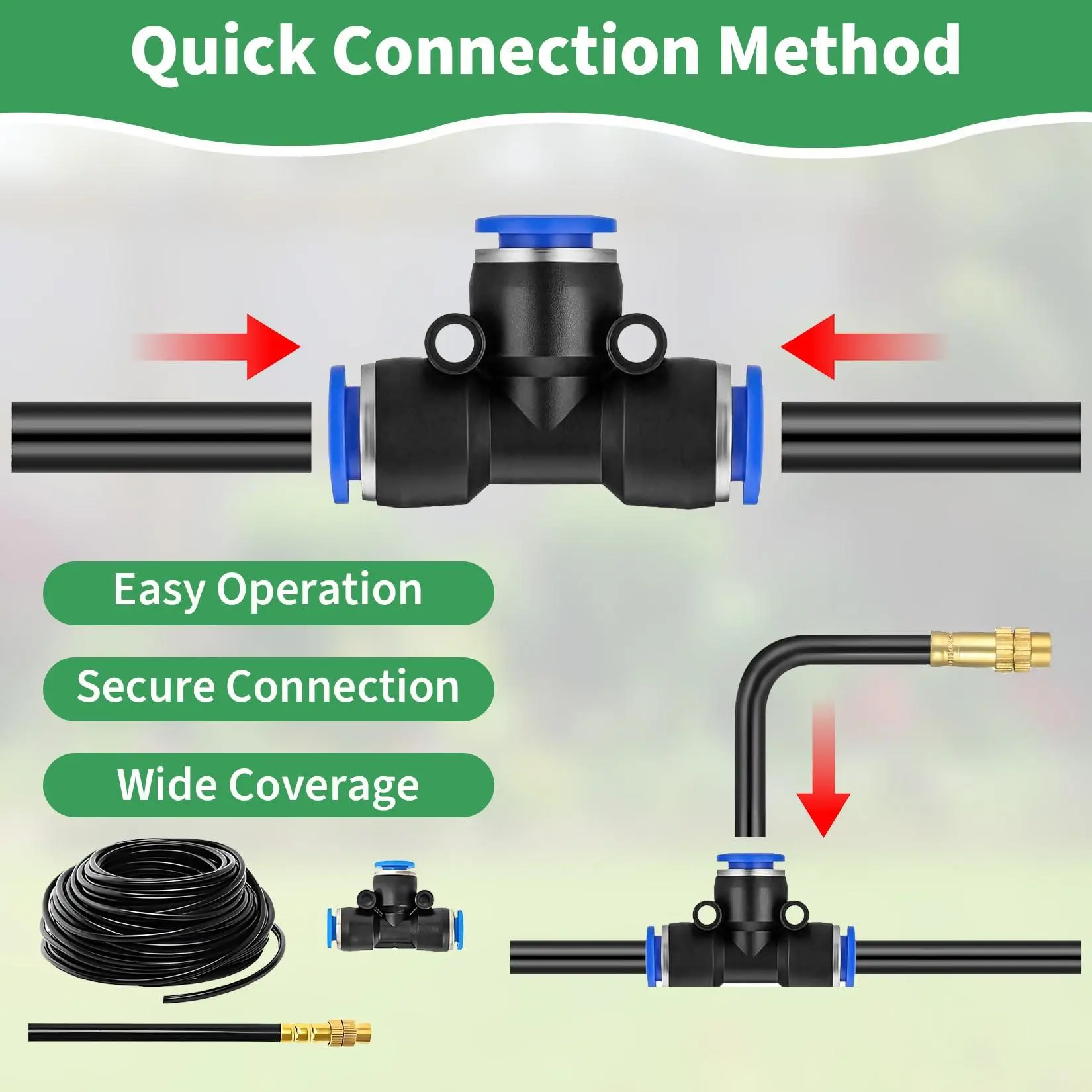 Quick Connection Method

Easy Operation

Secure Connection

Wide Coverage