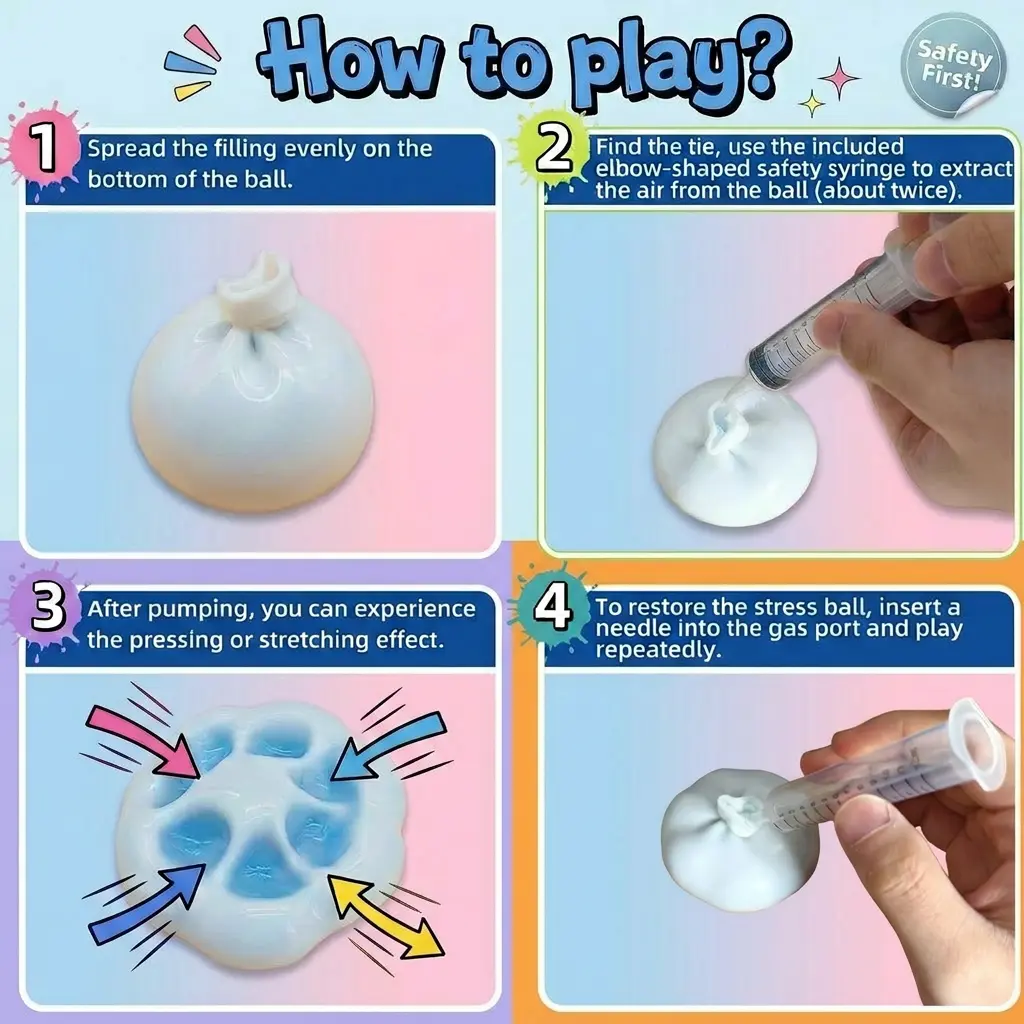 How to play?

Safety First!

1 Spread the filling evenly on the bottom of the ball.

2 Find the tie, use the included elbow-shaped safety syringe to extract the air from the ball (about twice).

3 After pumping, you can experience the pressing or stretching effect.

4 To restore the stress ball, insert a needle into the gas port and play repeatedly.