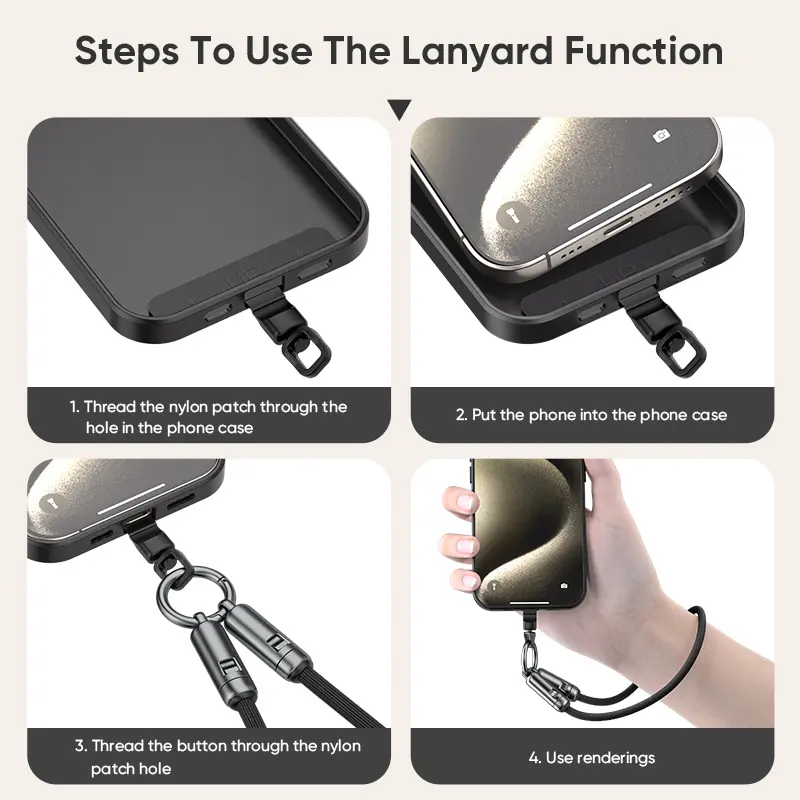 Steps To Use The Lanyard Function

1. Thread the nylon patch through the hole in the phone case

2. Put the phone into the phone case

3. Thread the button through the nylon patch hole

4. Use renderings