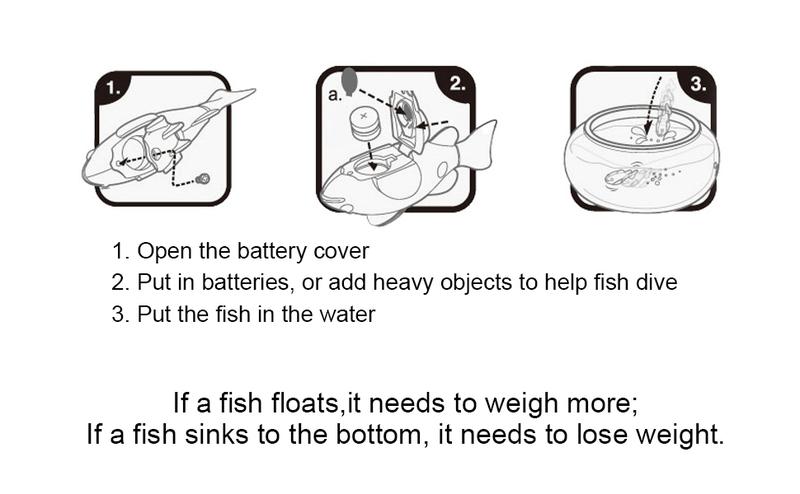 1.

a.

2.

3.

1. Open the battery cover
2. Put in batteries, or add heavy objects to help fish dive
3. Put the fish in the water

If a fish floats,it needs to weigh more;
If a fish sinks to the bottom, it needs to lose weight.