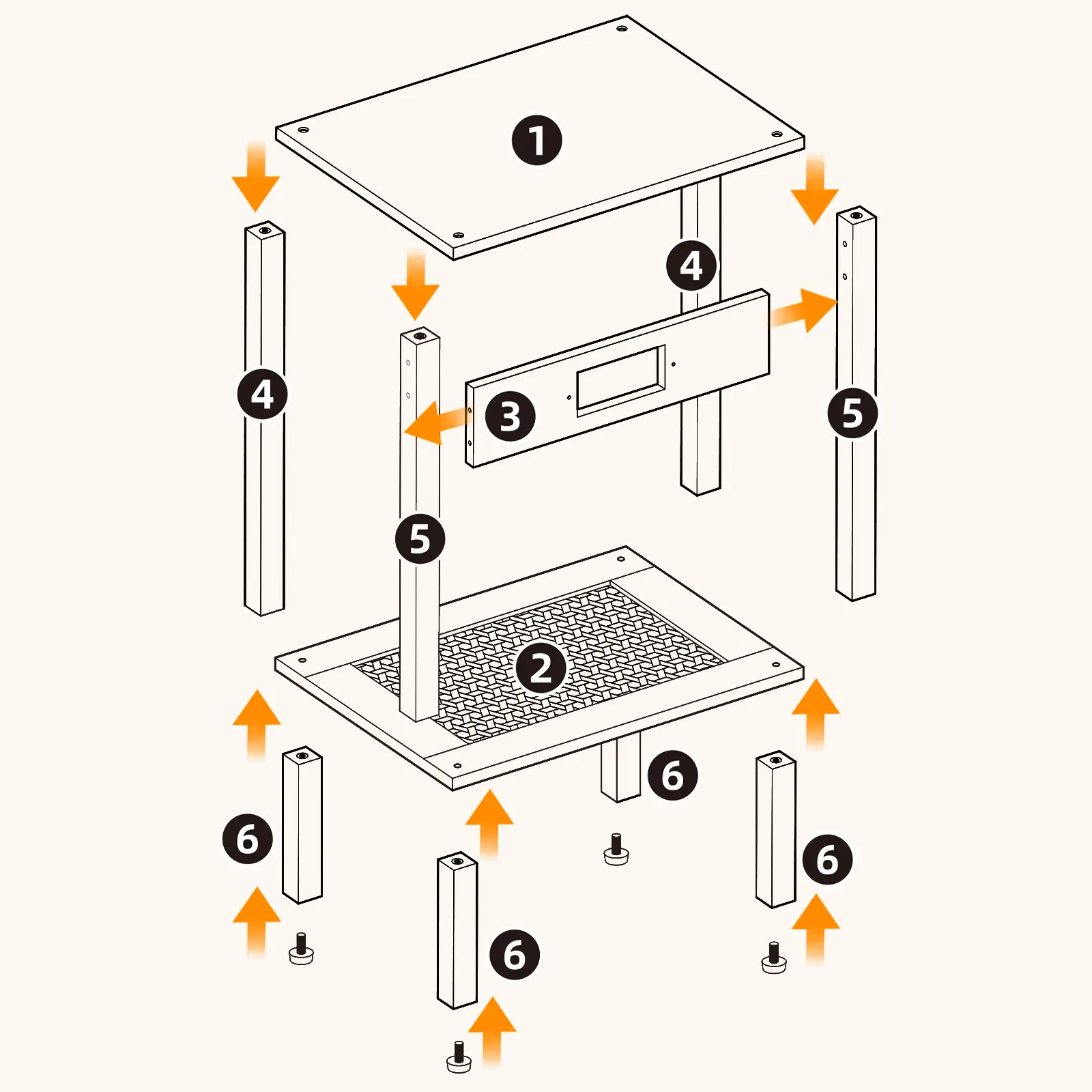 1
4
4
3
5
5
2
6
6
6
6