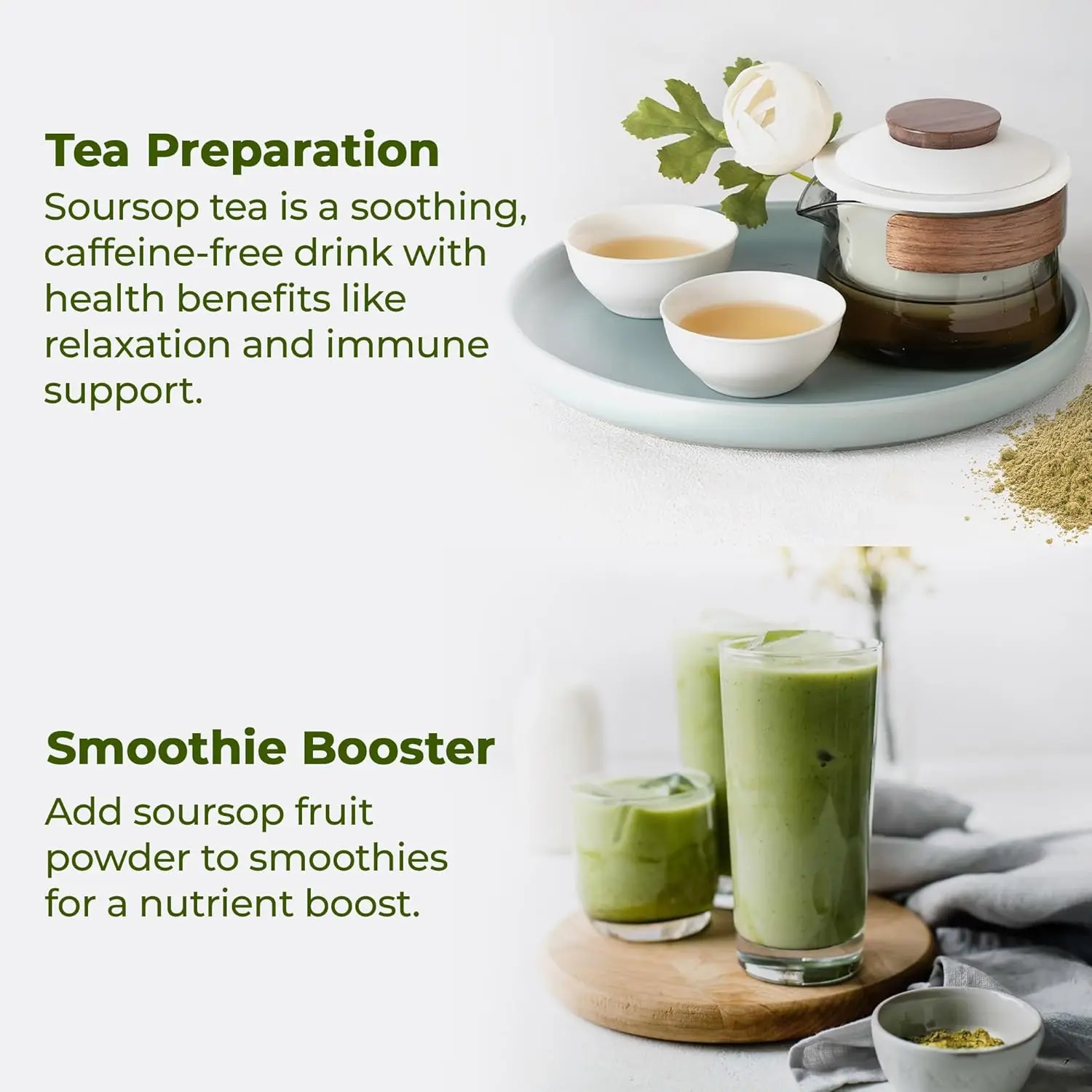 Tea Preparation
Soursop tea is a soothing, caffeine-free drink with health benefits like relaxation and immune support.

Smoothie Booster
Add soursop fruit powder to smoothies for a nutrient boost.