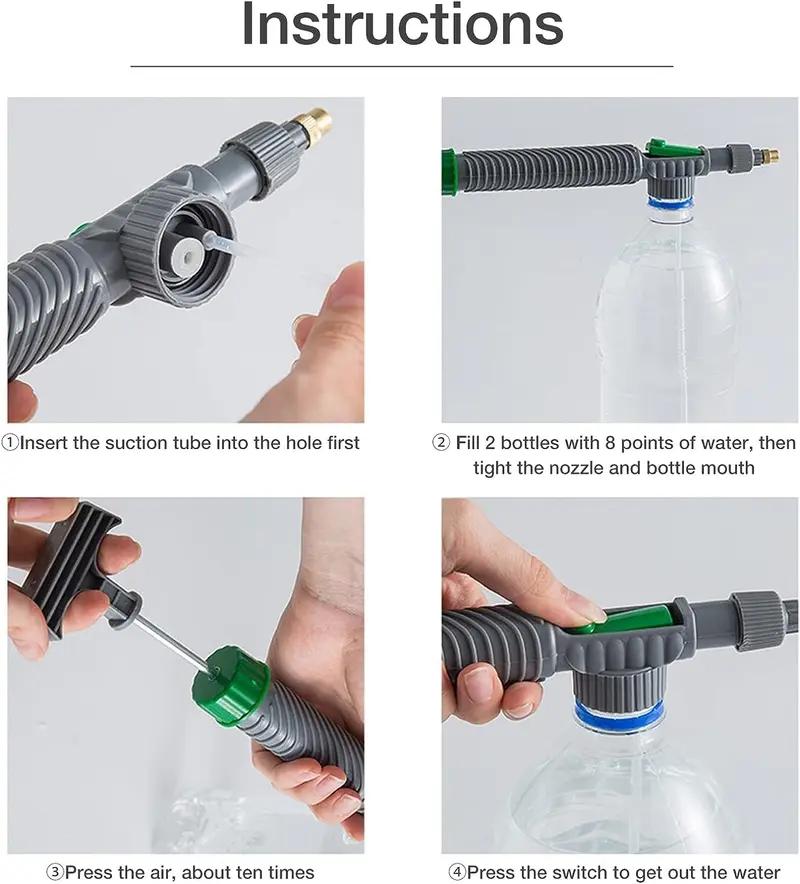 Instructions

①Insert the suction tube into the hole first

② Fill 2 bottles with 8 points of water, then tight the nozzle and bottle mouth

③Press the air, about ten times

④Press the switch to get out the water