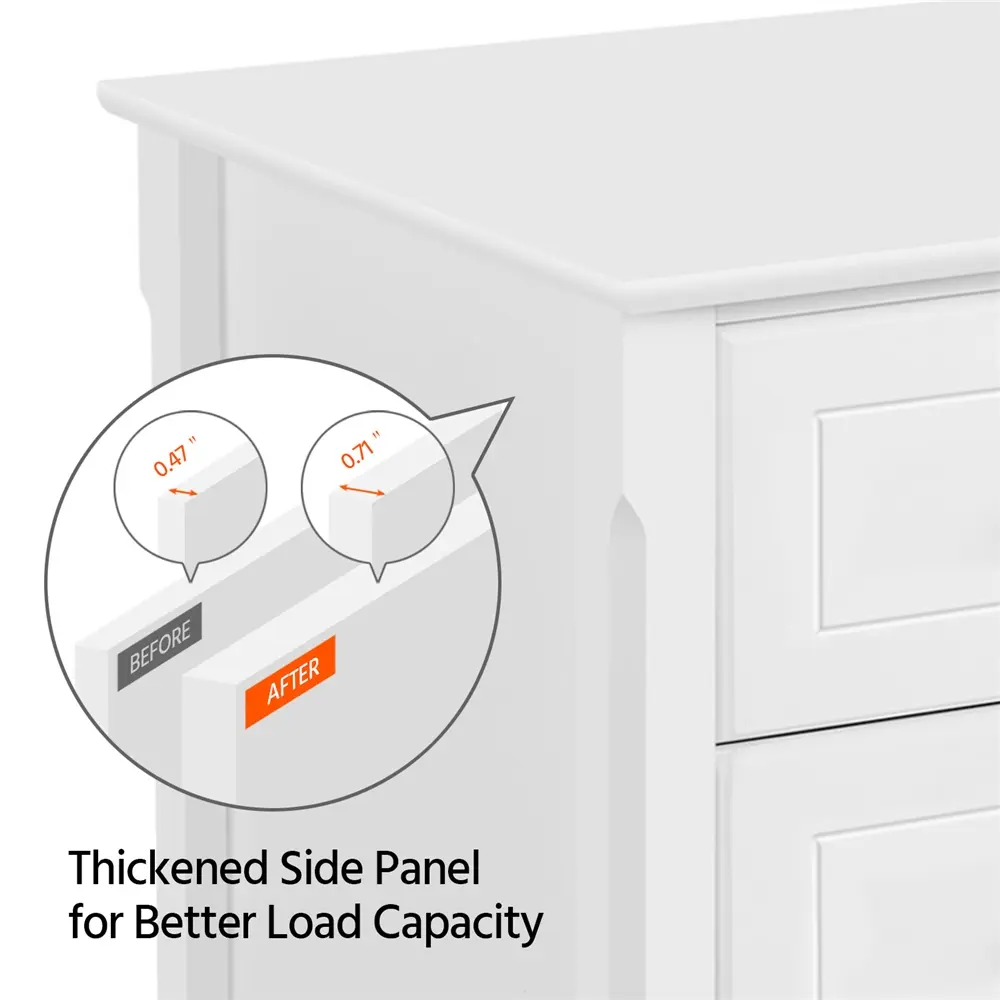 0.47 "

0.71 "

BEFORE

AFTER

Thickened Side Panel for Better Load Capacity