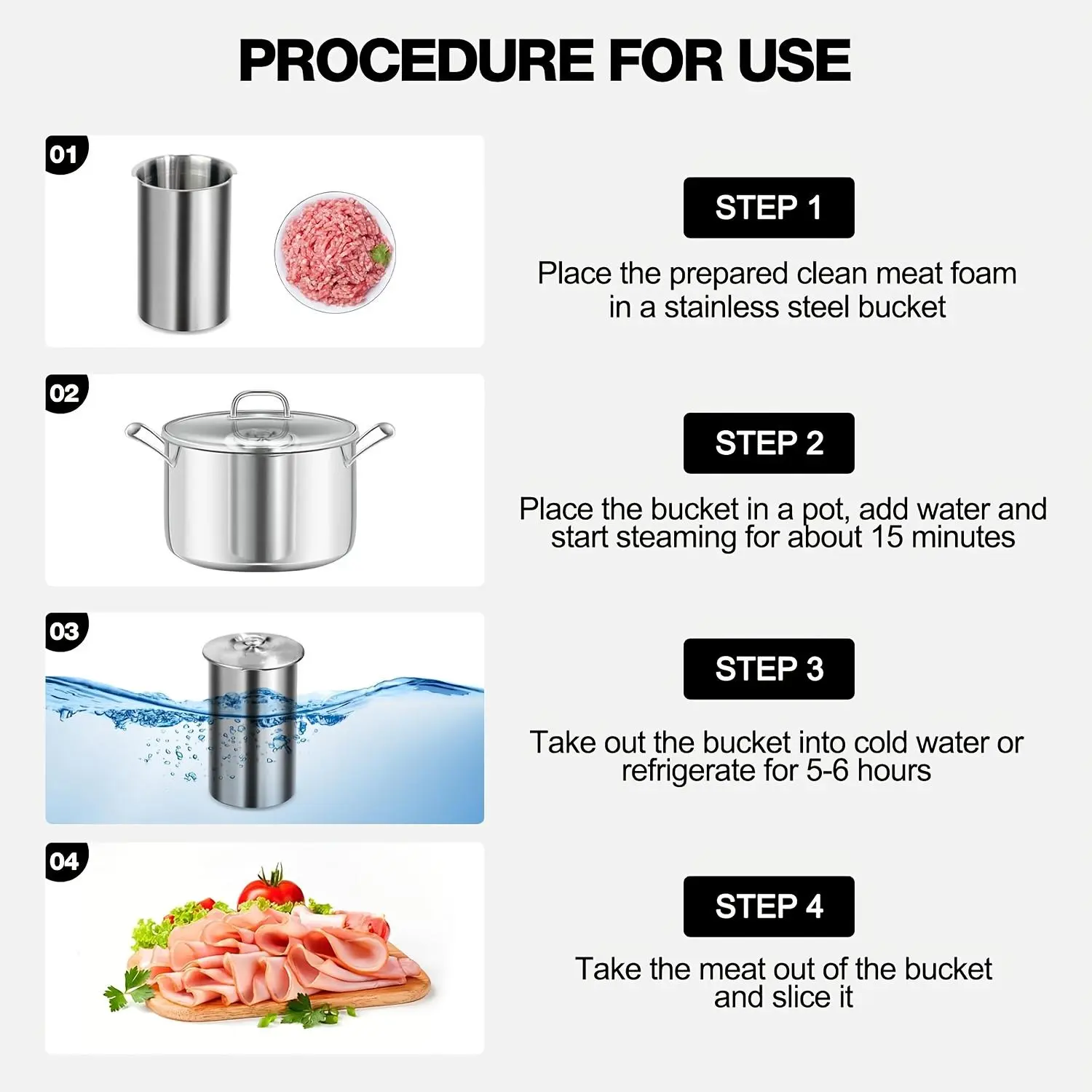 PROCEDURE FOR USE

01

STEP 1

Place the prepared clean meat foam in a stainless steel bucket

02

STEP 2

Place the bucket in a pot, add water and start steaming for about 15 minutes

03

STEP 3

Take out the bucket into cold water or refrigerate for 5-6 hours

04

STEP 4

Take the meat out of the bucket and slice it