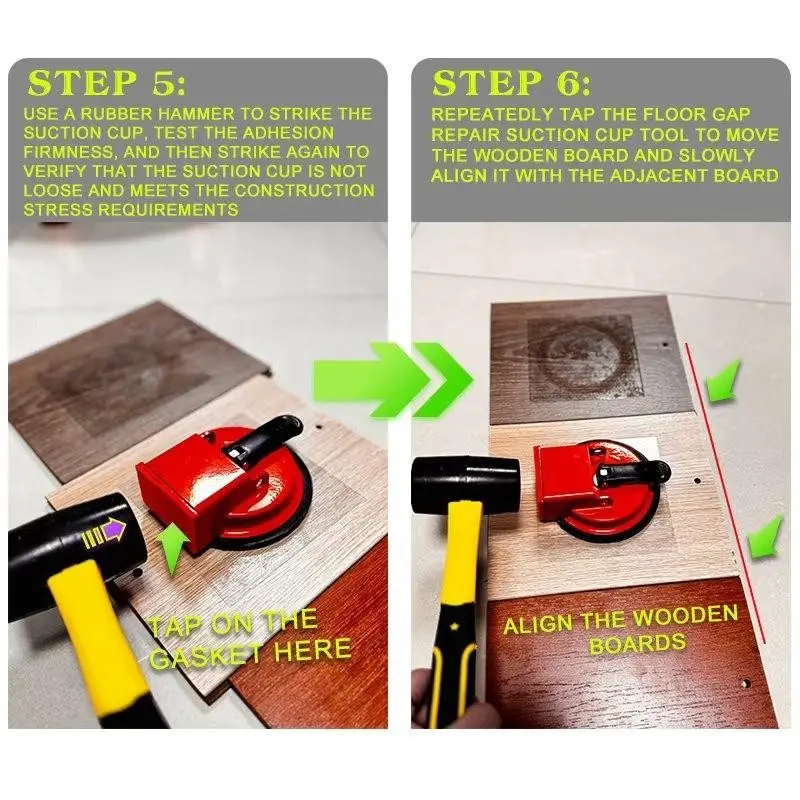 STEP 5:
USE A RUBBER HAMMER TO STRIKE THE SUCTION CUP, TEST THE ADHESION FIRMNESS, AND THEN STRIKE AGAIN TO VERIFY THAT THE SUCTION CUP IS NOT LOOSE AND MEETS THE CONSTRUCTION STRESS REQUIREMENTS

TAP ON THE GASKET HERE

STEP 6:
REPEATEDLY TAP THE FLOOR GAP REPAIR SUCTION CUP TOOL TO MOVE THE WOODEN BOARD AND SLOWLY ALIGN IT WITH THE ADJACENT BOARD

ALIGN THE WOODEN BOARDS