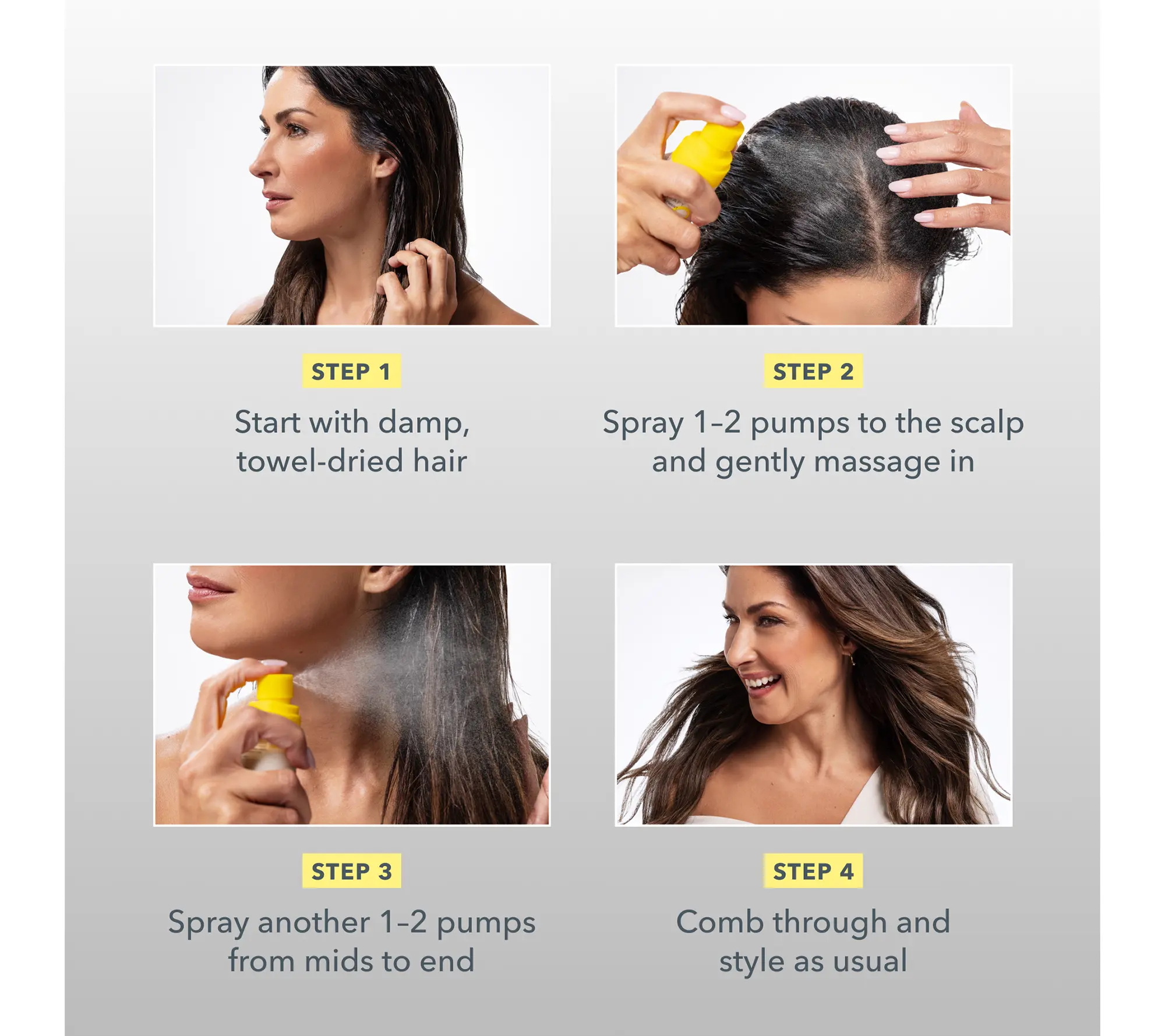 STEP 1

Start with damp, towel-dried hair

STEP 2

Spray 1–2 pumps to the scalp and gently massage in

STEP 3

Spray another 1–2 pumps from mids to end

STEP 4

Comb through and style as usual