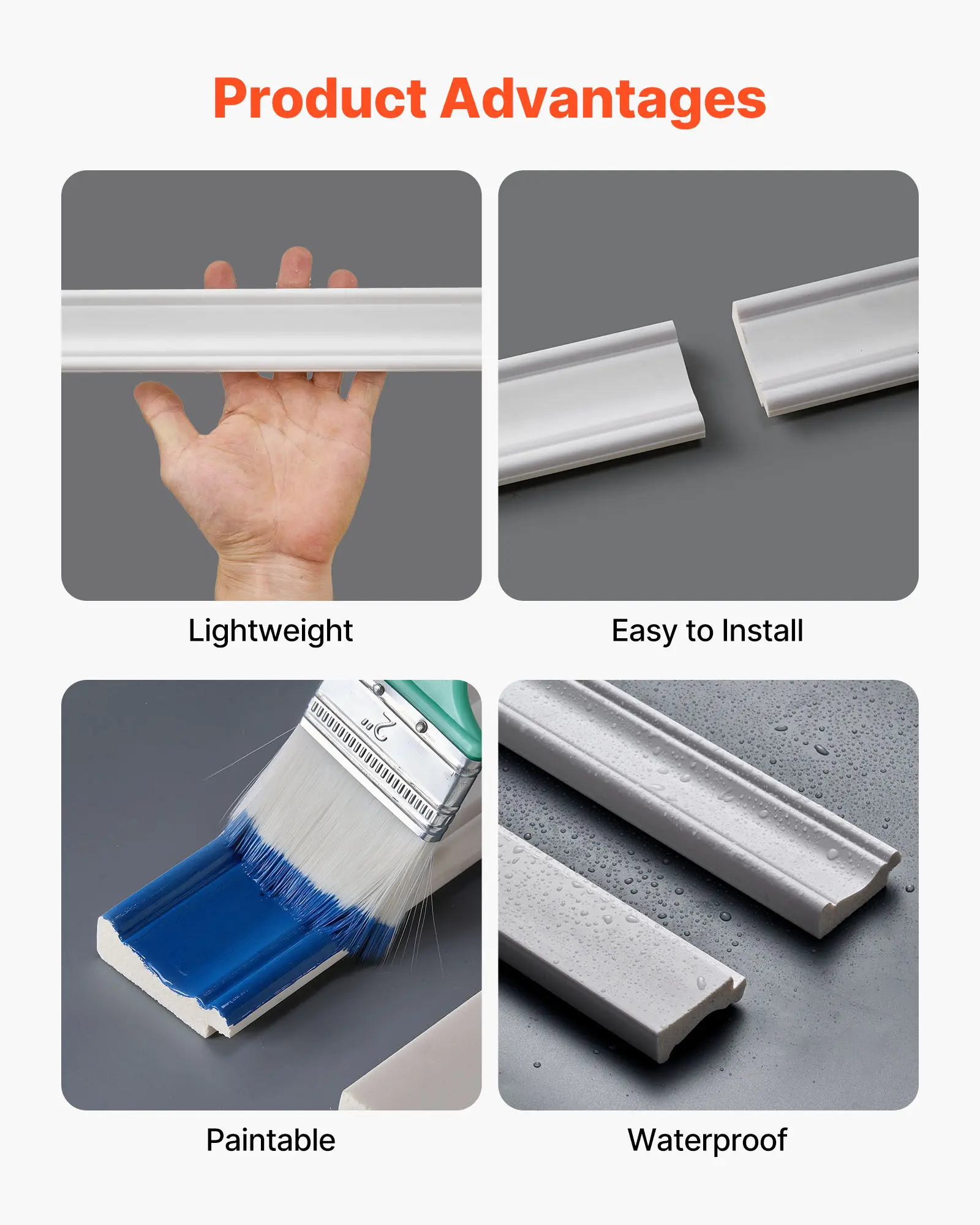 Product Advantages

Lightweight

Easy to Install

2"

Paintable

Waterproof