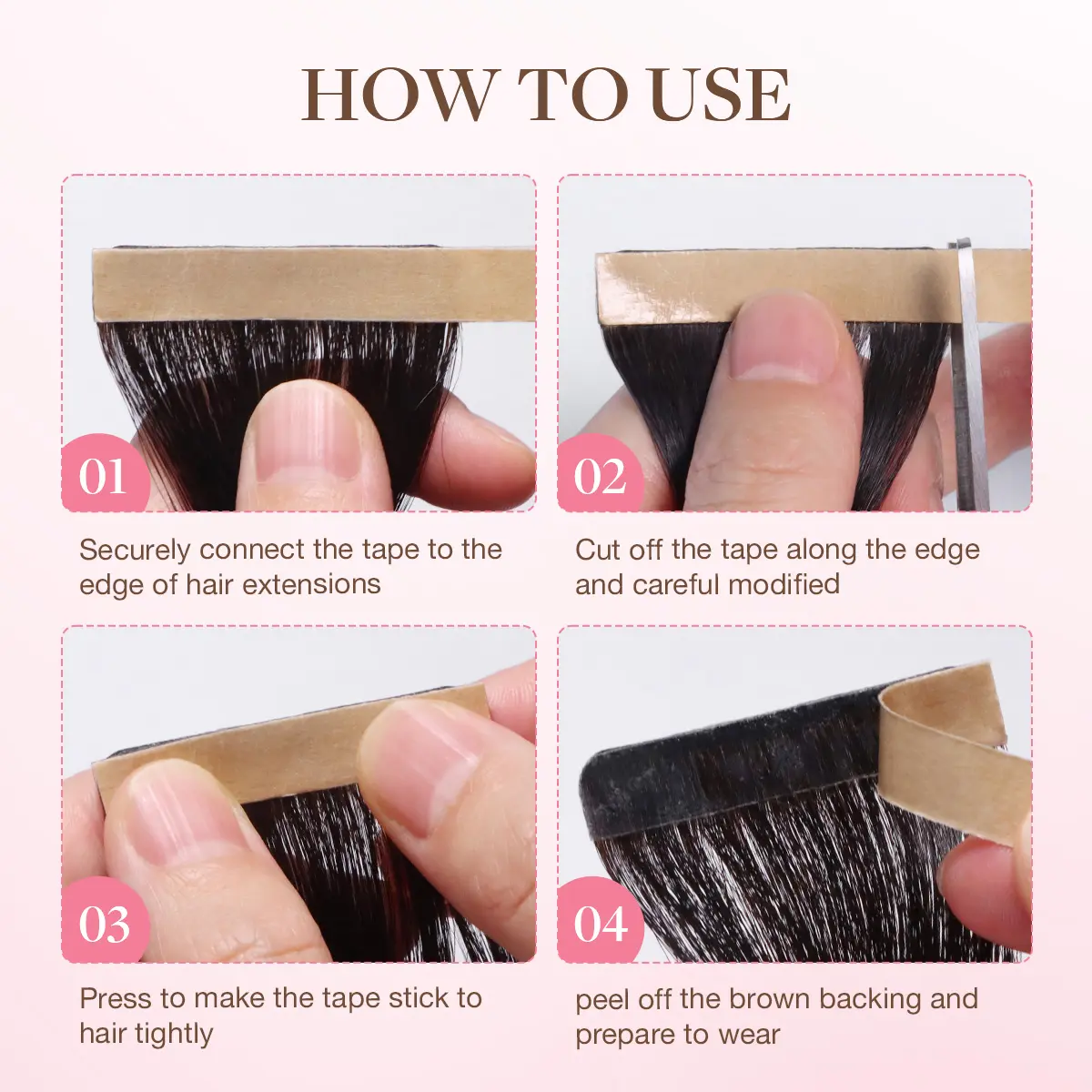 HOW TO USE

01

Securely connect the tape to the edge of hair extensions

02

Cut off the tape along the edge and careful modified

03

Press to make the tape stick to hair tightly

04

peel off the brown backing and prepare to wear