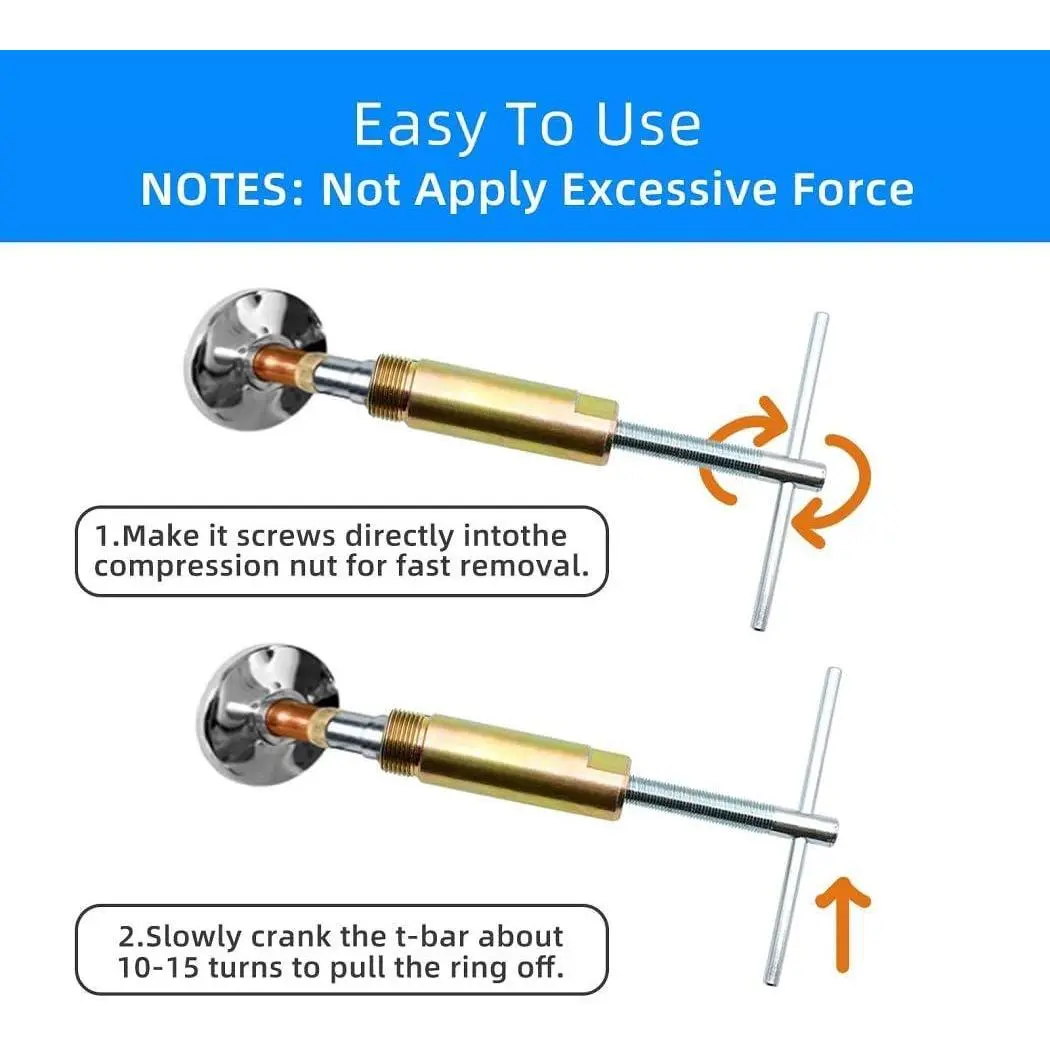 Easy To Use
NOTES: Not Apply Excessive Force

1.Make it screws directly intothe compression nut for fast removal.

2.Slowly crank the t-bar about 10-15 turns to pull the ring off.