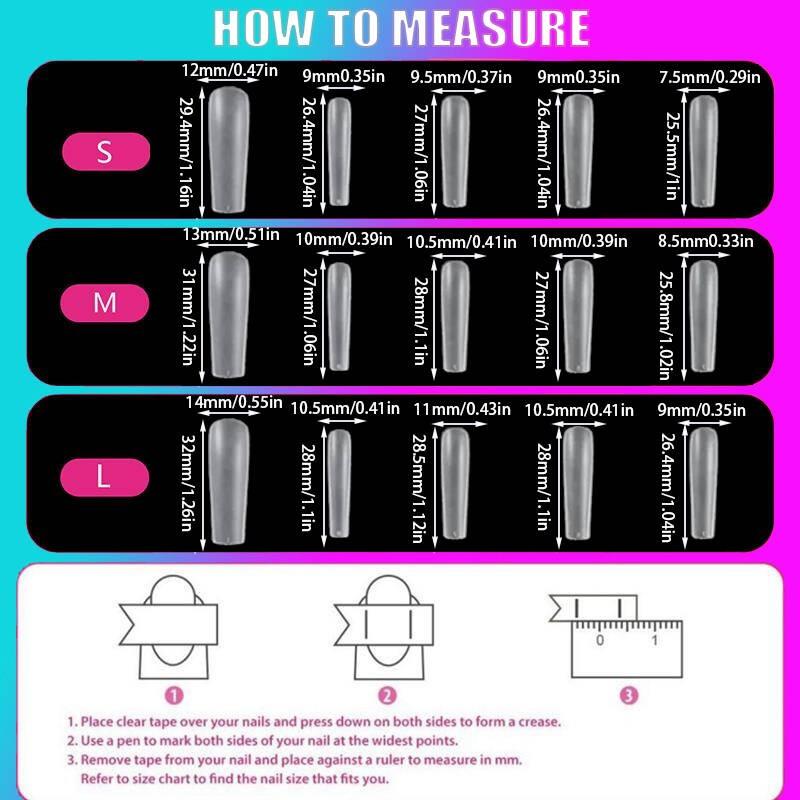 HOW TO MEASURE

S
12mm/0.47in
29.4mm/1.16in
9mm0.35in
26.4mm/1.04in
9.5mm/0.37in
27mm/1.06in
9mm0.35in
26.4mm/1.04in
7.5mm/0.29in
25.5mm/1in

M
13mm/0.51in
31mm/1.22in
10mm/0.39in
27mm/1.06in
10.5mm/0.41in
28mm/1.1in
10mm/0.39in
27mm/1.06in
8.5mm0.33in
25.8mm/1.02in

L
14mm/0.55in
32mm/1.26in
10.5mm/0.41in
28mm/1.1in
11mm/0.43in
28.5mm/1.12in
10.5mm/0.41in
28mm/1.1in
9mm/0.35in
26.4mm/1.04in

0 1

1 2 3

1. Place clear tape over your nails and press down on both sides to form a crease.
2. Use a pen to mark both sides of your nail at the widest points.
3. Remove tape from your nail and place against a ruler to measure in mm. Refer to size chart to find the nail size that fits you.