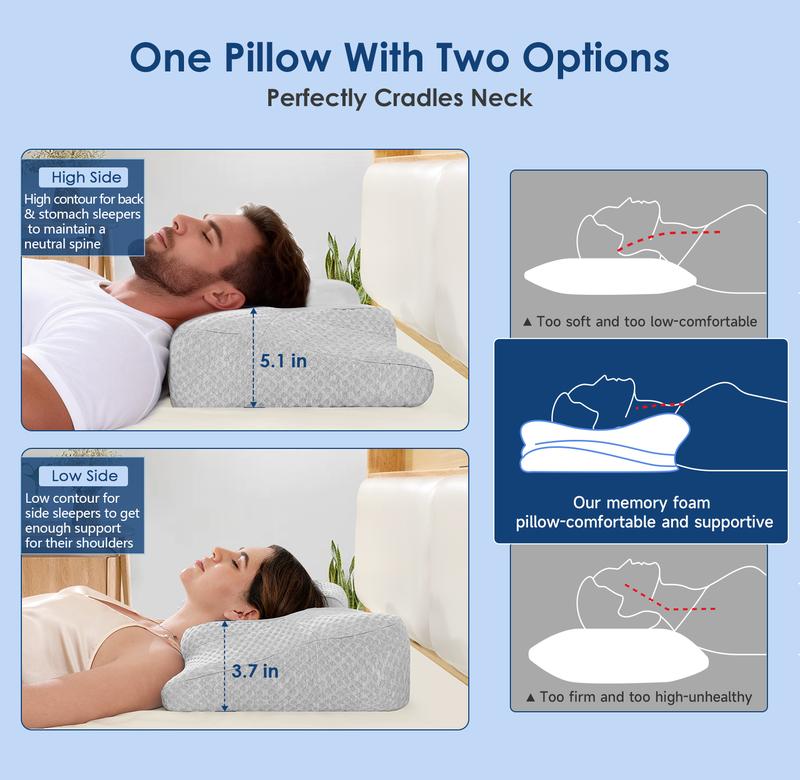 One Pillow With Two Options

Perfectly Cradles Neck

High Side

High contour for back & stomach sleepers to maintain a neutral spine

5.1 in

Low Side

Low contour for side sleepers to get enough support for their shoulders

3.7 in

▲ Too soft and too low-comfortable

Our memory foam pillow-comfortable and supportive

▲ Too firm and too high-unhealthy