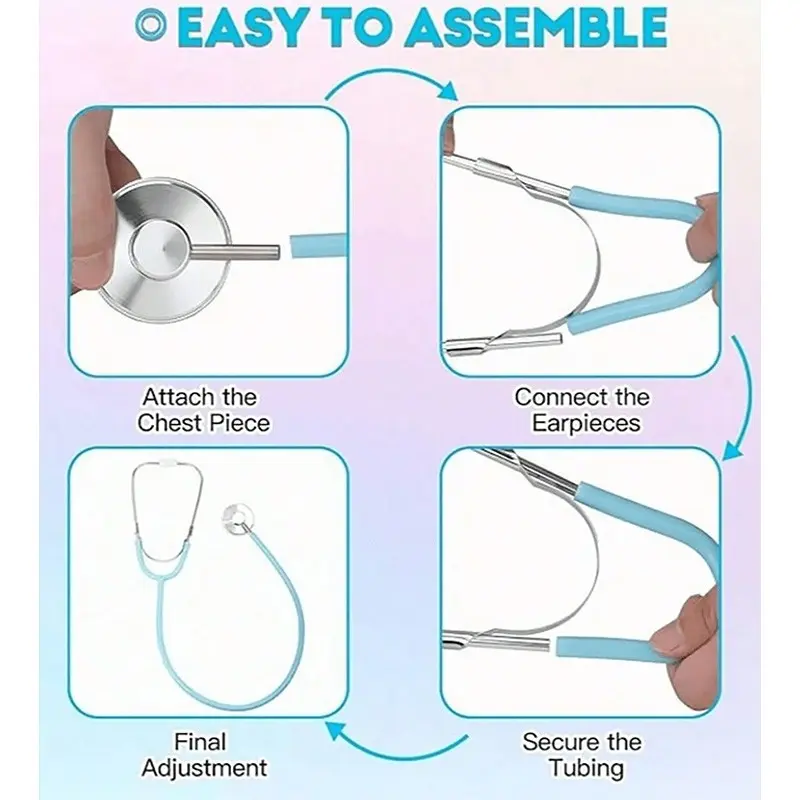 EASY TO ASSEMBLE

Attach the Chest Piece

Connect the Earpieces

Secure the Tubing

Final Adjustment