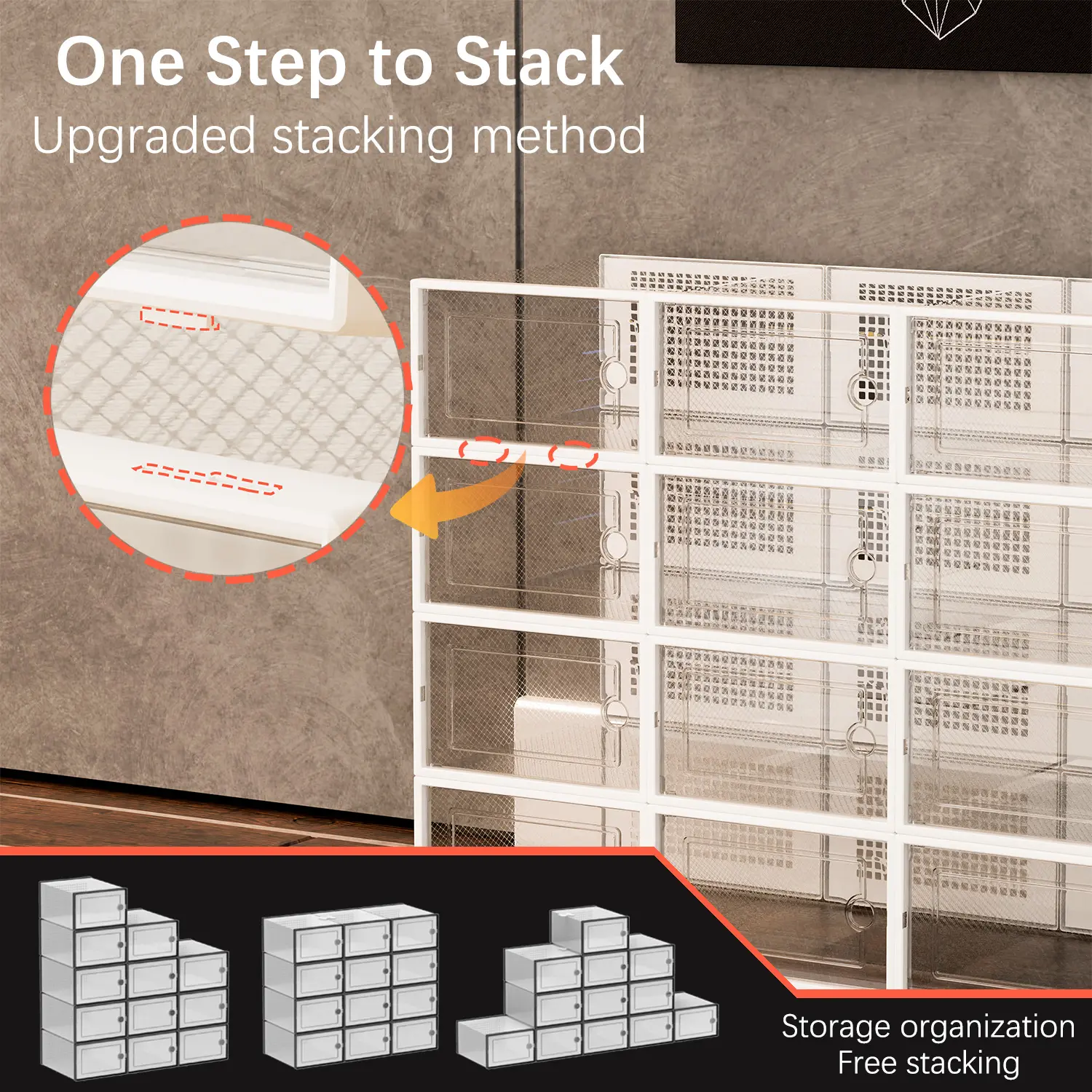 One Step to Stack
Upgraded stacking method

Storage organization
Free stacking