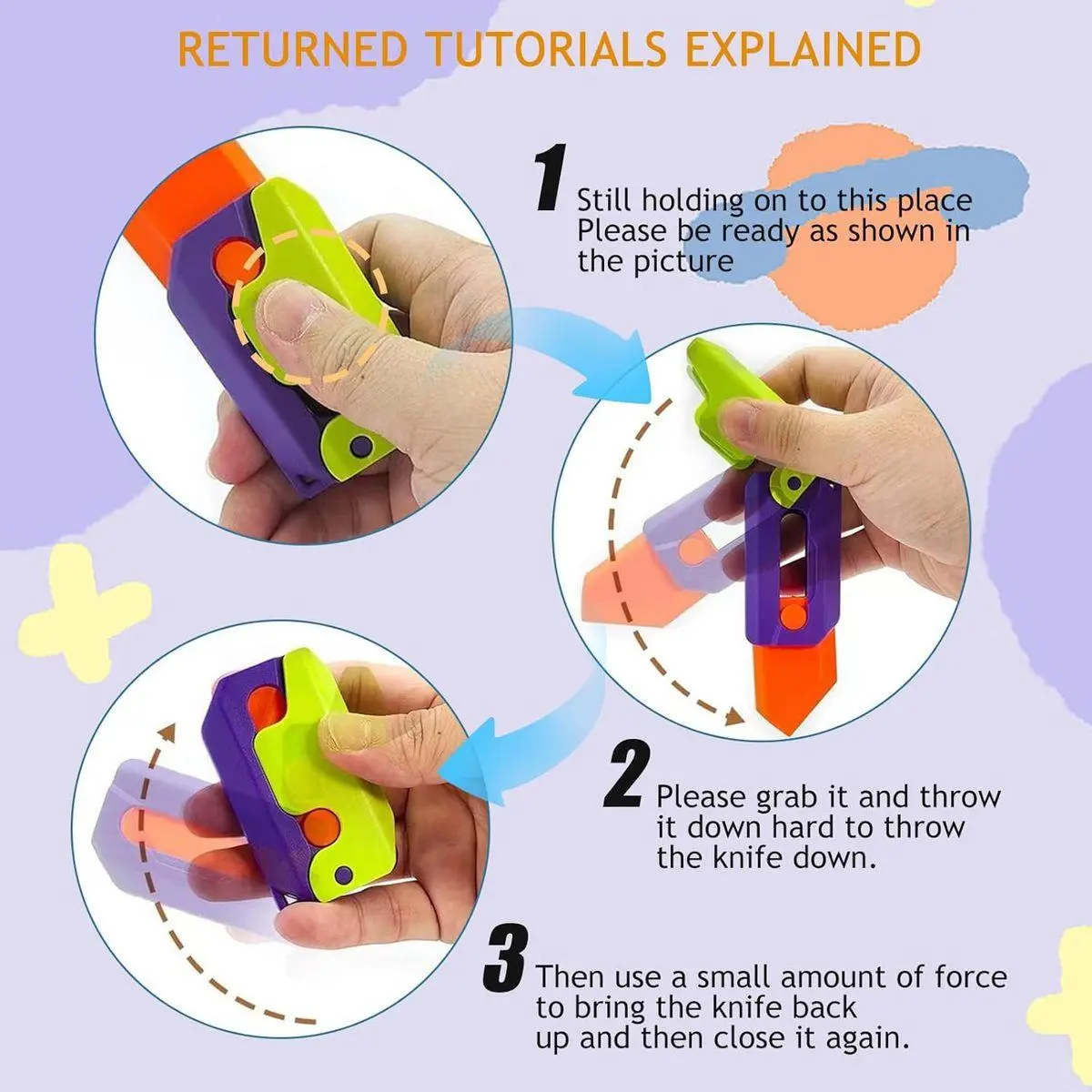 RETURNED TUTORIALS EXPLAINED

1 Still holding on to this place Please be ready as shown in the picture

2 Please grab it and throw it down hard to throw the knife down.

3 Then use a small amount of force to bring the knife back up and then close it again.