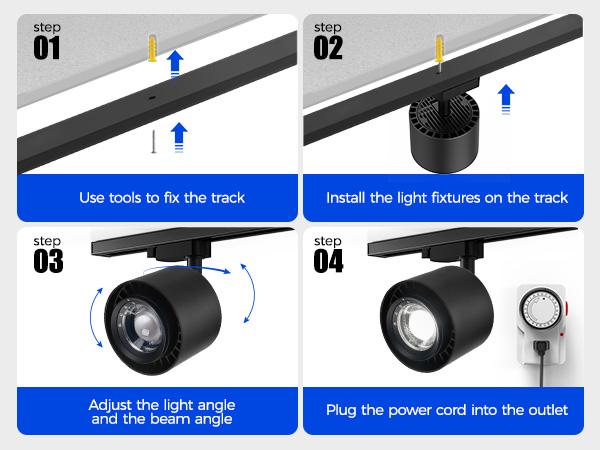 step
01

Use tools to fix the track

step
02

Install the light fixtures on the track

step
03

Adjust the light angle and the beam angle

step
04

Plug the power cord into the outlet