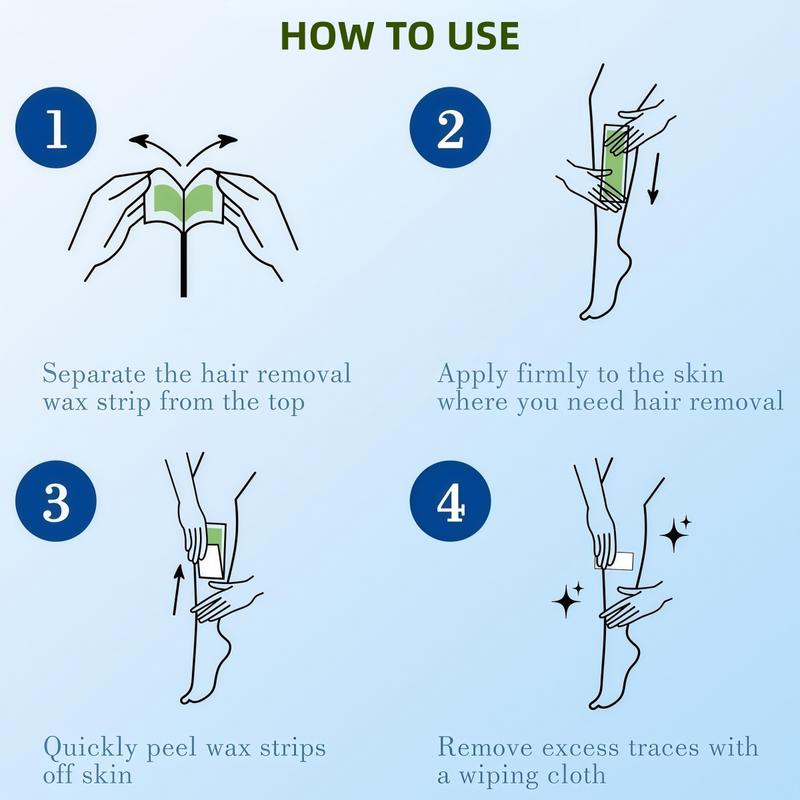 HOW TO USE

1

Separate the hair removal wax strip from the top

2

Apply firmly to the skin where you need hair removal

3

Quickly peel wax strips off skin

4

Remove excess traces with a wiping cloth