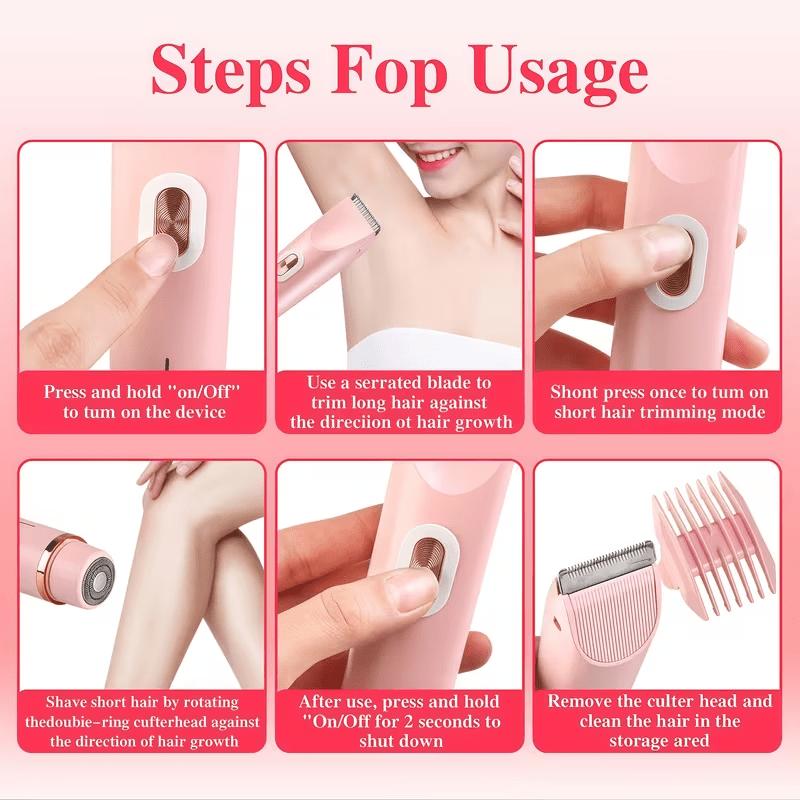 Steps Fop Usage

Press and hold "on/Off" to tum on the device

Use a serrated blade to trim long hair against the direciion ot hair growth

Shont press once to tum on short hair trimming mode

Shave short hair by rotating thedoubie-ring cufterhead against the direction of hair growth

After use, press and hold "On/Off for 2 seconds to shut down

Remove the culter head and clean the hair in the storage ared