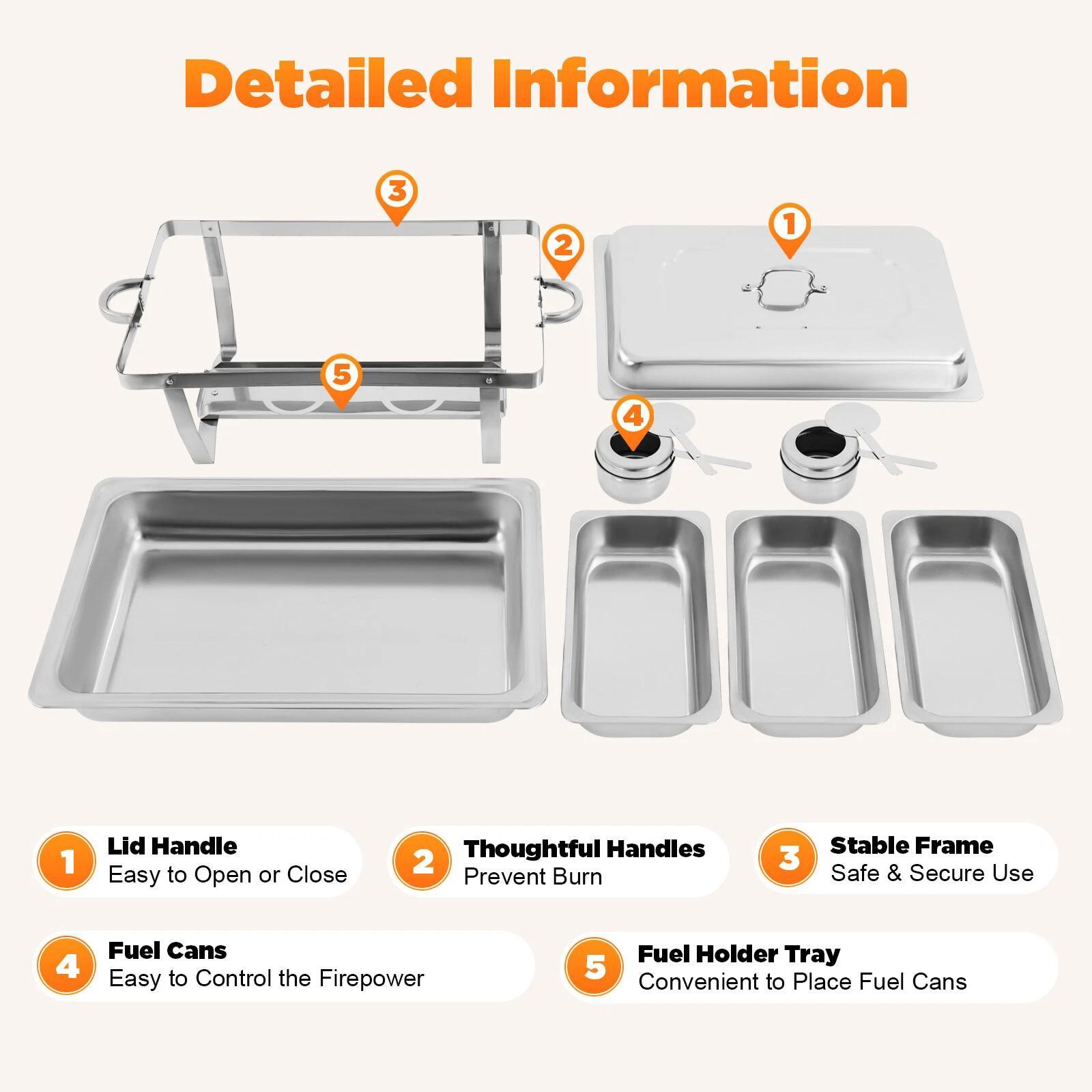 Detailed Information

3

2

1

5

4

1 Lid Handle
Easy to Open or Close

2 Thoughtful Handles
Prevent Burn

3 Stable Frame
Safe & Secure Use

4 Fuel Cans
Easy to Control the Firepower

5 Fuel Holder Tray
Convenient to Place Fuel Cans