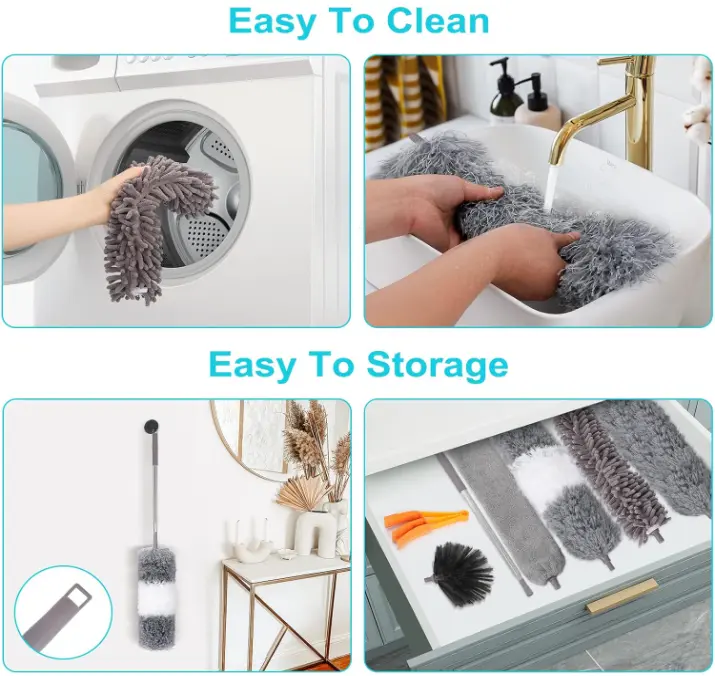 Easy To Clean

Easy To Storage