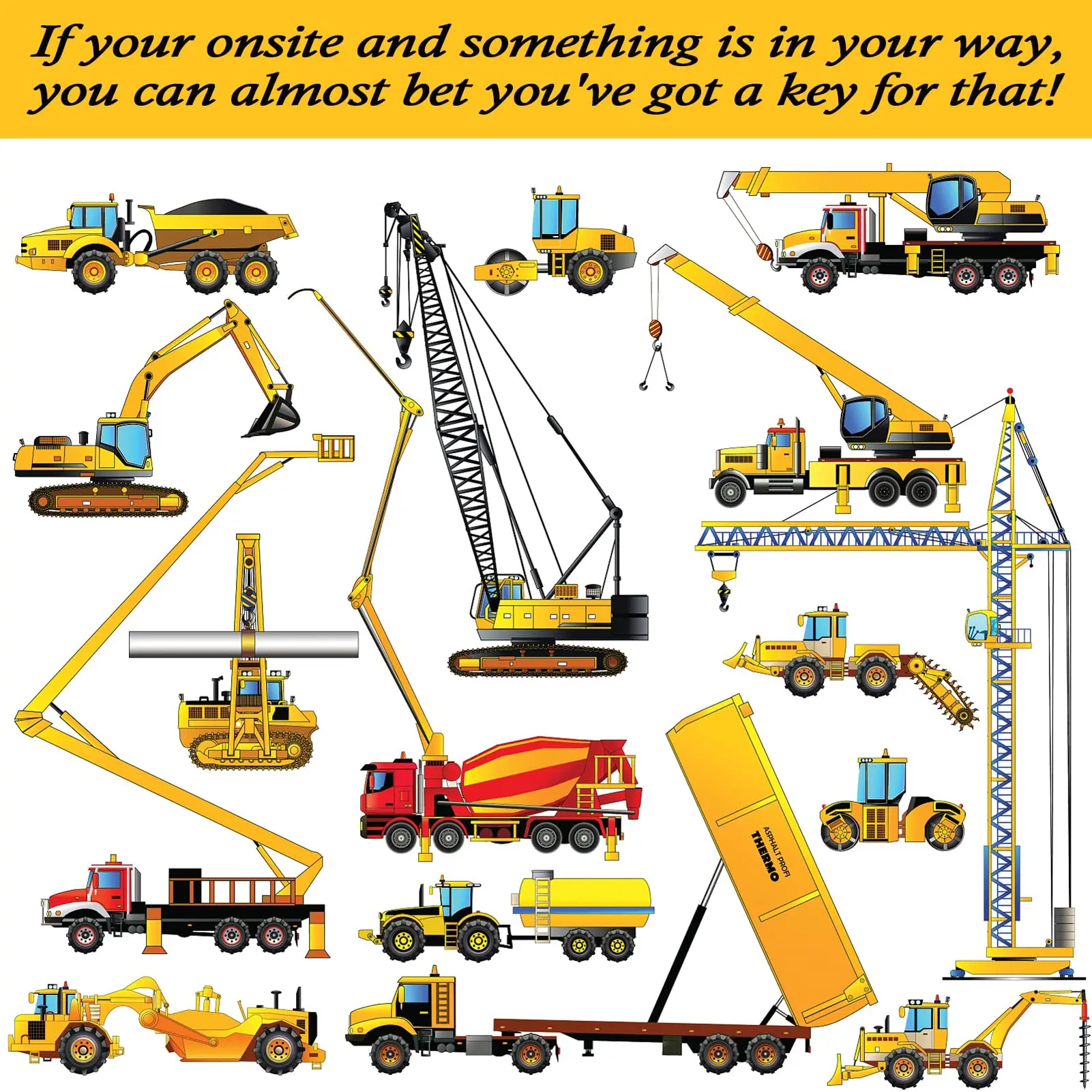 If your onsite and something is in your way, you can almost bet you've got a key for that!

ASPHALT PROFI
THERMO