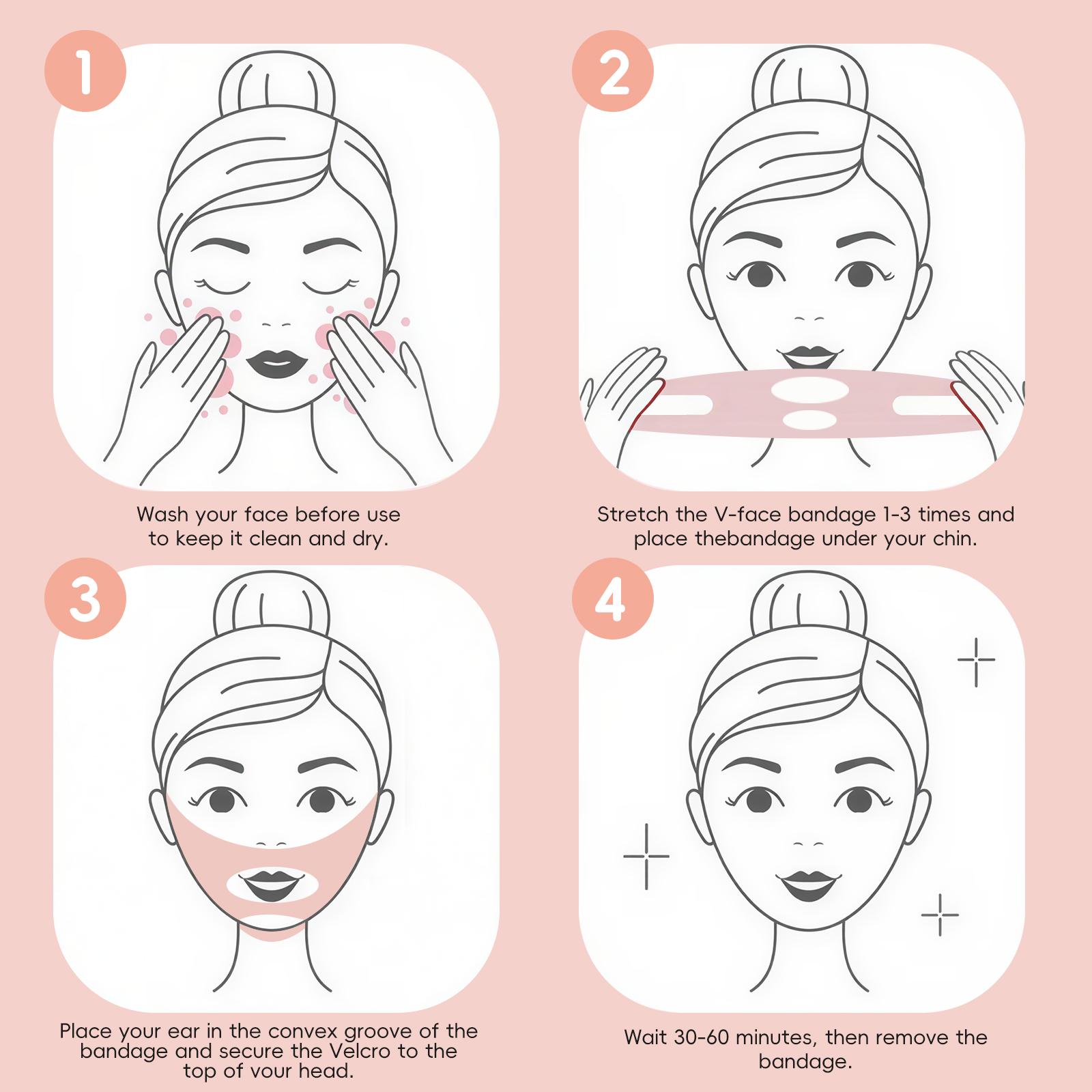 1

Wash your face before use to keep it clean and dry.

2

Stretch the V-face bandage 1-3 times and place thebandage under your chin.

3

Place your ear in the convex groove of the bandage and secure the Velcro to the top of your head.

4

Wait 30-60 minutes, then remove the bandage.