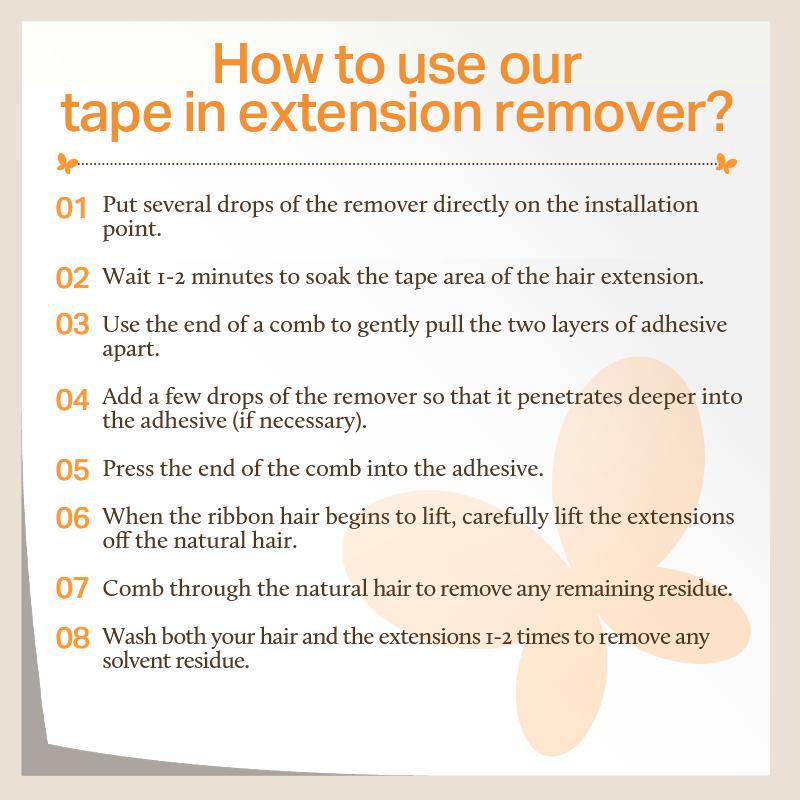 How to use our tape in extension remover?

01 Put several drops of the remover directly on the installation point.

02 Wait 1-2 minutes to soak the tape area of the hair extension.

03 Use the end of a comb to gently pull the two layers of adhesive apart.

04 Add a few drops of the remover so that it penetrates deeper into the adhesive (if necessary).

05 Press the end of the comb into the adhesive.

06 When the ribbon hair begins to lift, carefully lift the extensions off the natural hair.

07 Comb through the natural hair to remove any remaining residue.

08 Wash both your hair and the extensions 1-2 times to remove any solvent residue.