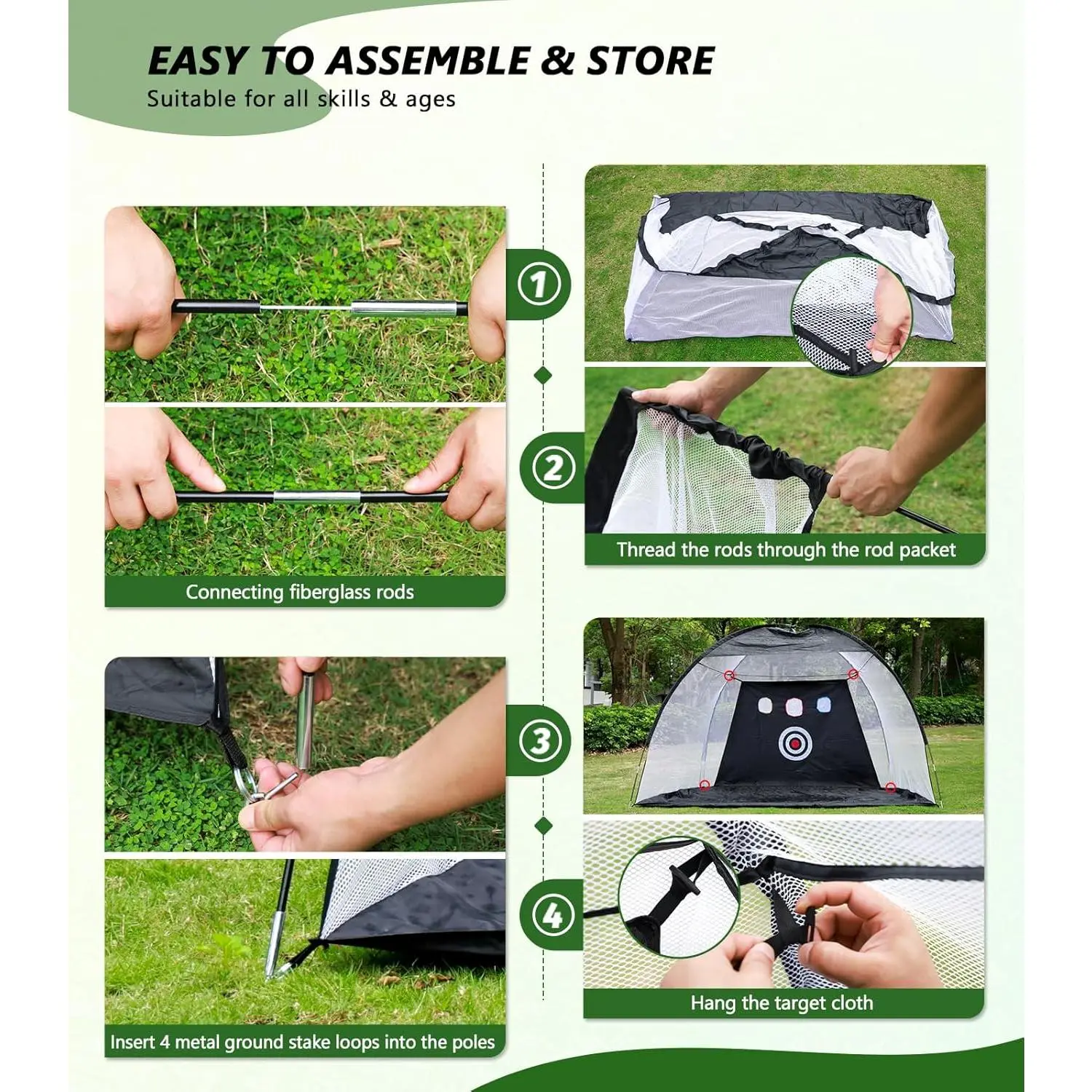 EASY TO ASSEMBLE & STORE
Suitable for all skills & ages

1

Connecting fiberglass rods

2

Thread the rods through the rod packet

3

Insert 4 metal ground stake loops into the poles

4

Hang the target cloth