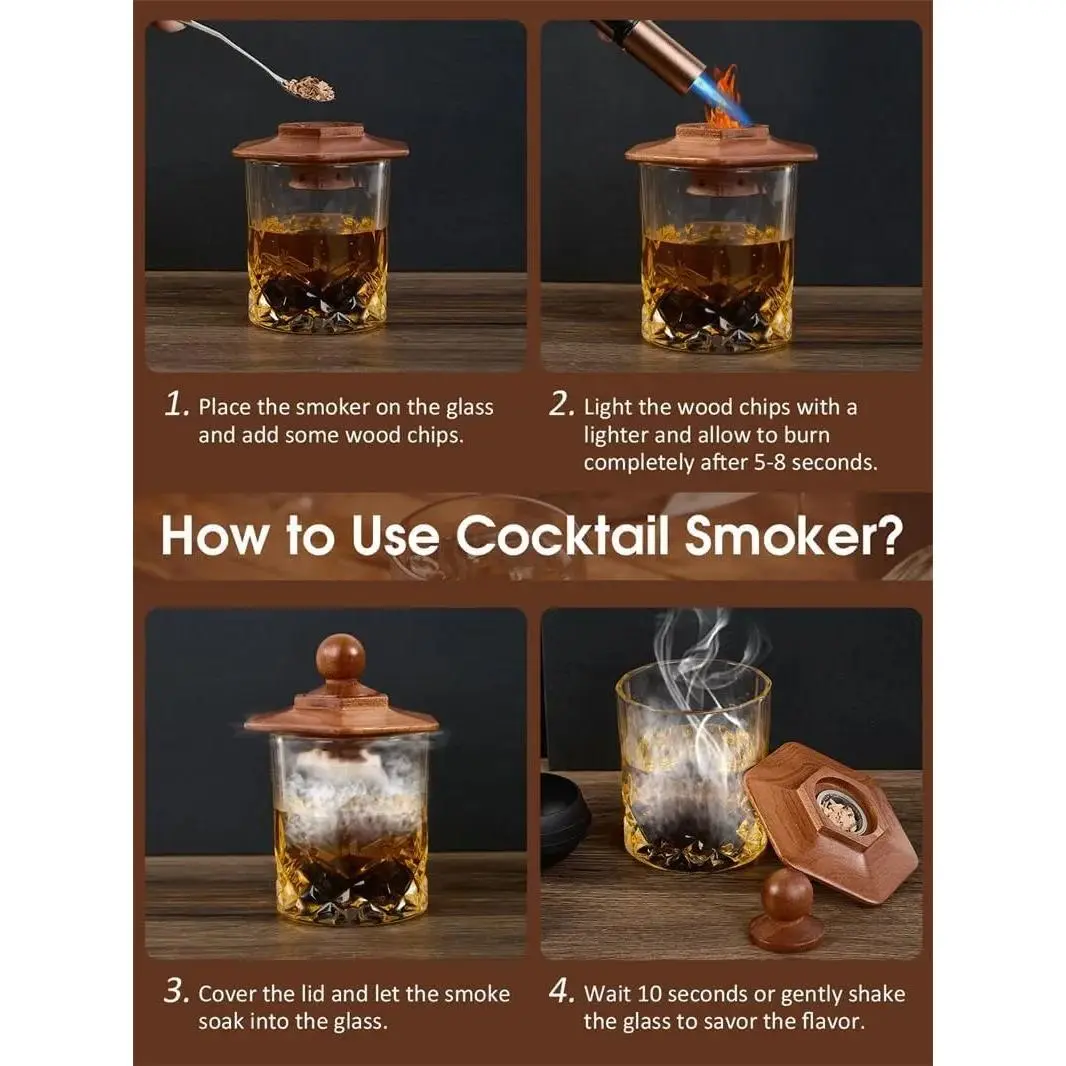 1. Place the smoker on the glass and add some wood chips.

2. Light the wood chips with a lighter and allow to burn completely after 5-8 seconds.

How to Use Cocktail Smoker?

3. Cover the lid and let the smoke soak into the glass.

4. Wait 10 seconds or gently shake the glass to savor the flavor.