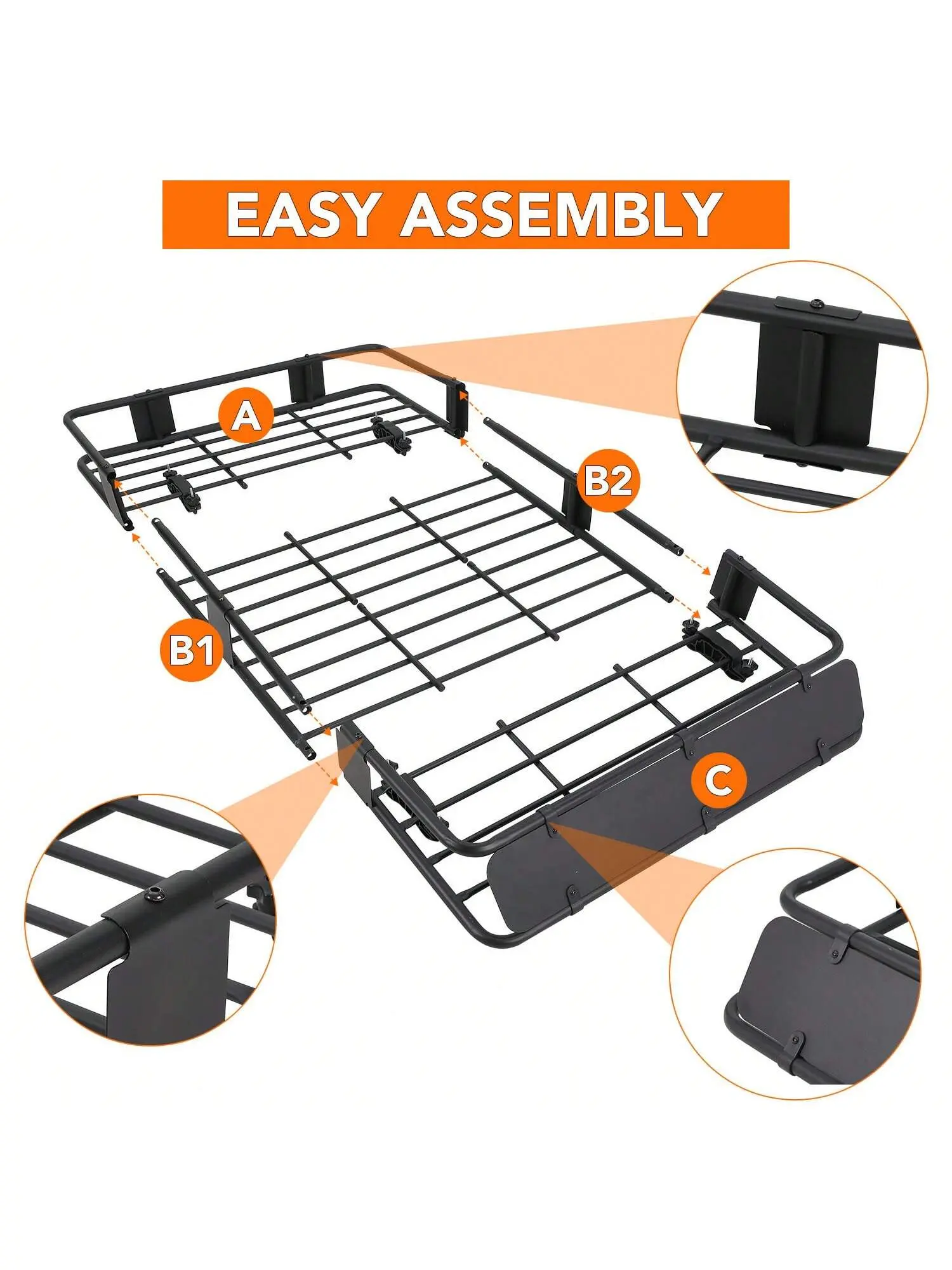 EASY ASSEMBLY

A

B2

B1

C