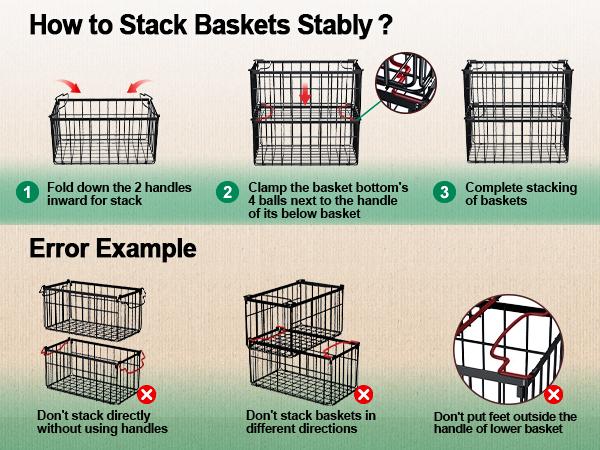 How to Stack Baskets Stably ?

1 Fold down the 2 handles inward for stack

2 Clamp the basket bottom's 4 balls next to the handle of its below basket

3 Complete stacking of baskets

Error Example

Don't stack directly without using handles

Don't stack baskets in different directions

Don't put feet outside the handle of lower basket