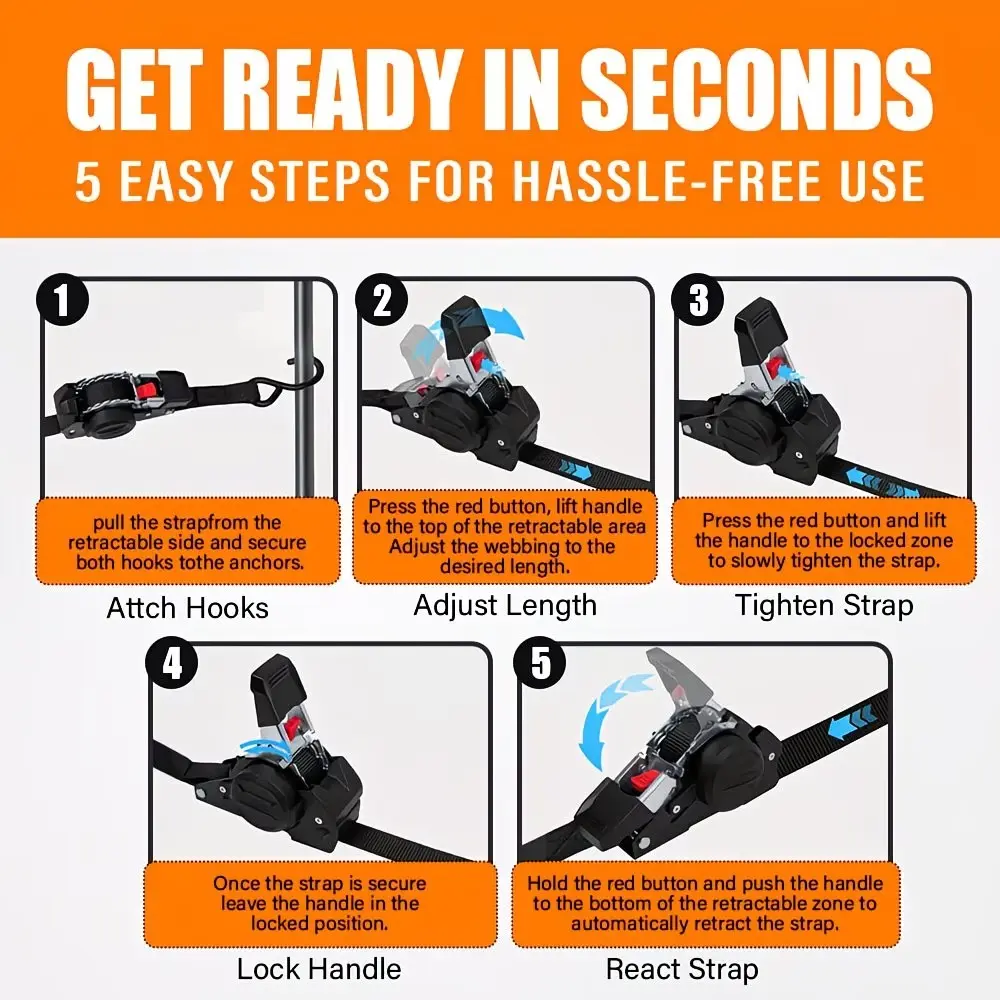 GET READY IN SECONDS

5 EASY STEPS FOR HASSLE-FREE USE

1

pull the strapfrom the retractable side and secure both hooks tothe anchors.

Attch Hooks

2

Press the red button, lift handle to the top of the retractable area Adjust the webbing to the desired length.

Adjust Length

3

Press the red button and lift the handle to the locked zone to slowly tighten the strap.

Tighten Strap

4

Once the strap is secure leave the handle in the locked position.

Lock Handle

5

Hold the red button and push the handle to the bottom of the retractable zone to automatically retract the strap.

React Strap