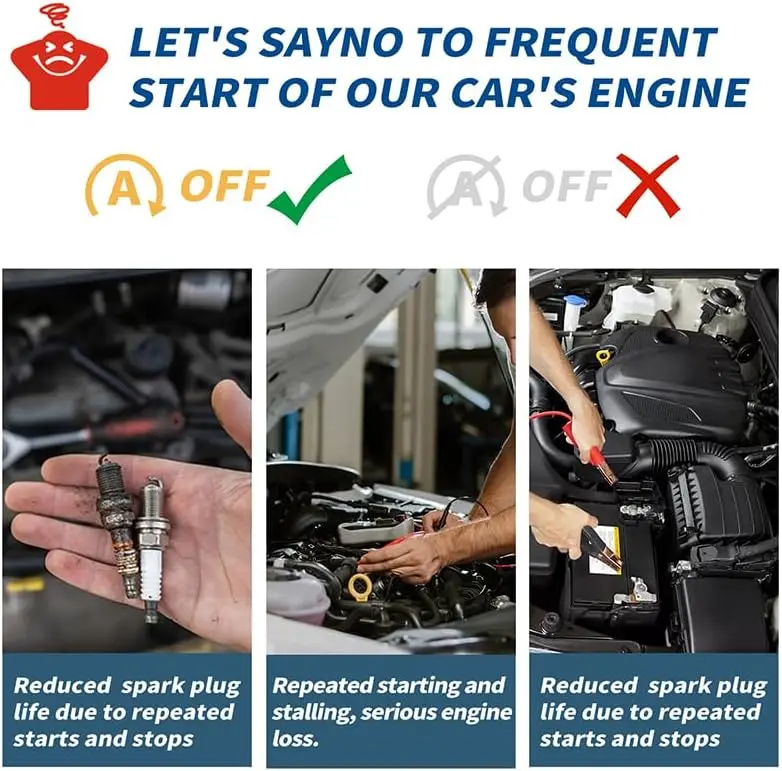 LET'S SAYNO TO FREQUENT START OF OUR CAR'S ENGINE

A OFF

A OFF

Reduced spark plug life due to repeated starts and stops

Repeated starting and stalling, serious engine loss.

Reduced spark plug life due to repeated starts and stops