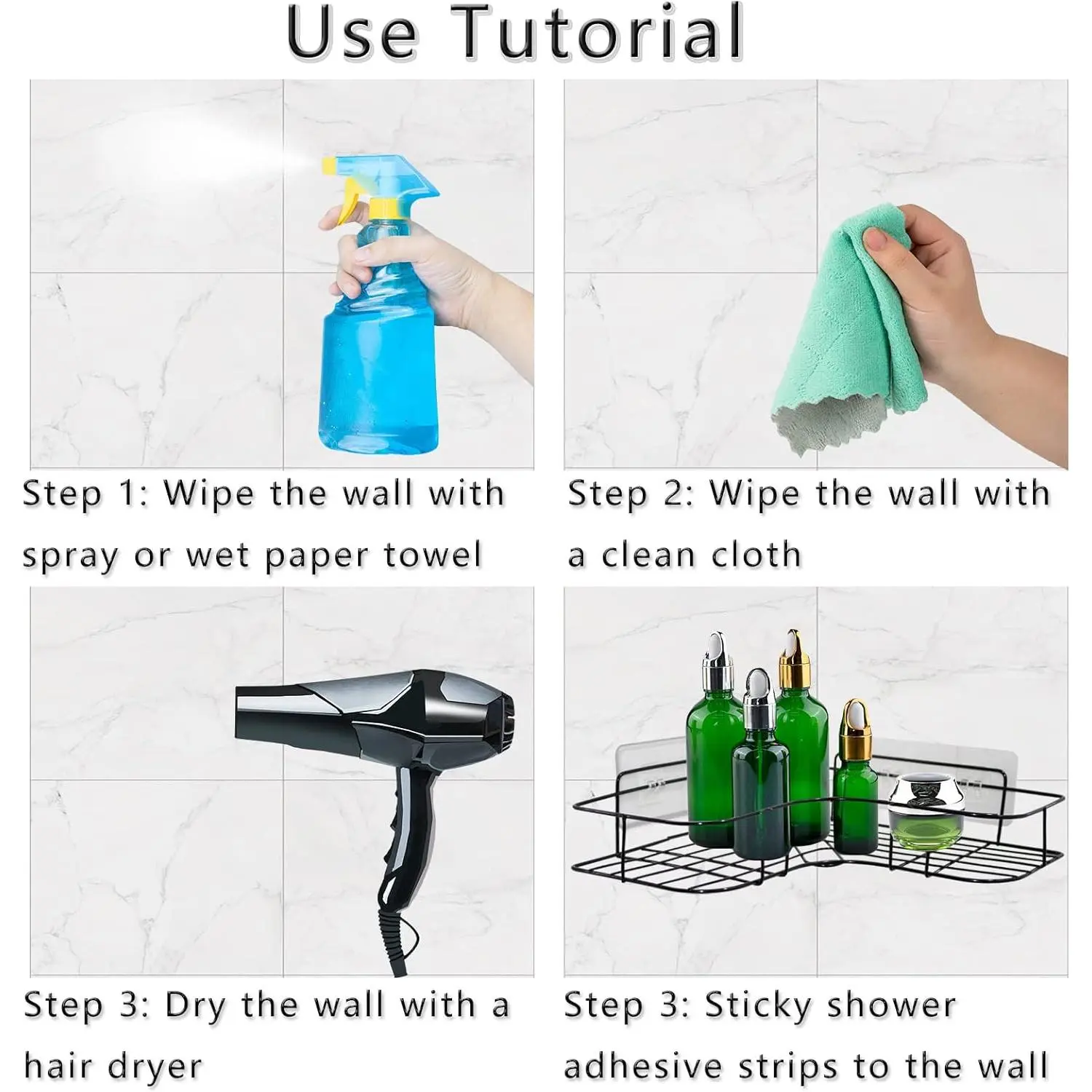 Use Tutorial

Step 1: Wipe the wall with spray or wet paper towel

Step 2: Wipe the wall with a clean cloth

Step 3: Dry the wall with a hair dryer

Step 3: Sticky shower adhesive strips to the wall