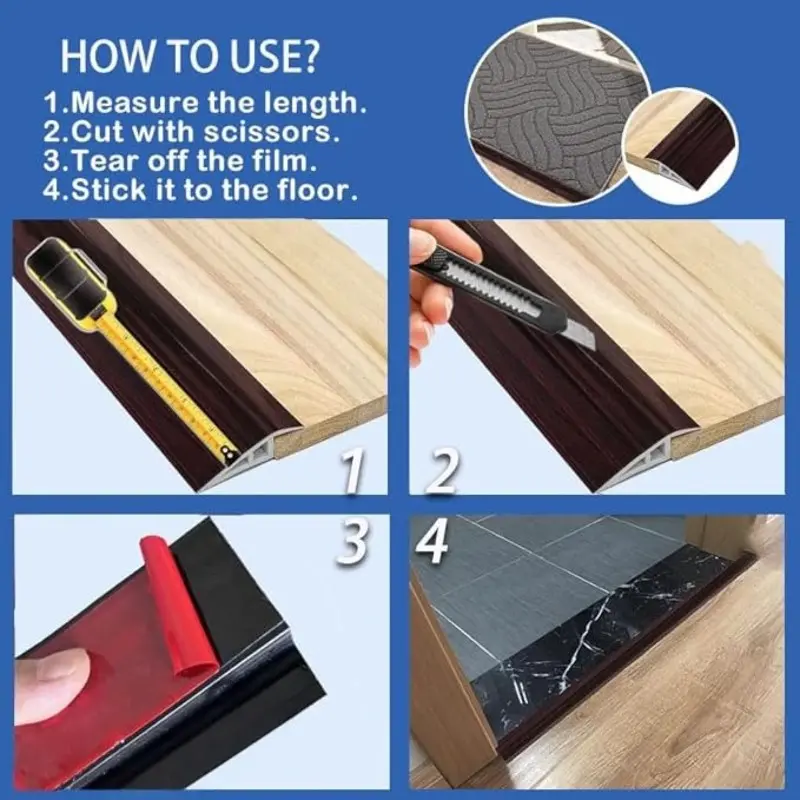 HOW TO USE?
1.Measure the length.
2.Cut with scissors.
3.Tear off the film.
4.Stick it to the floor.

1

2

3

4