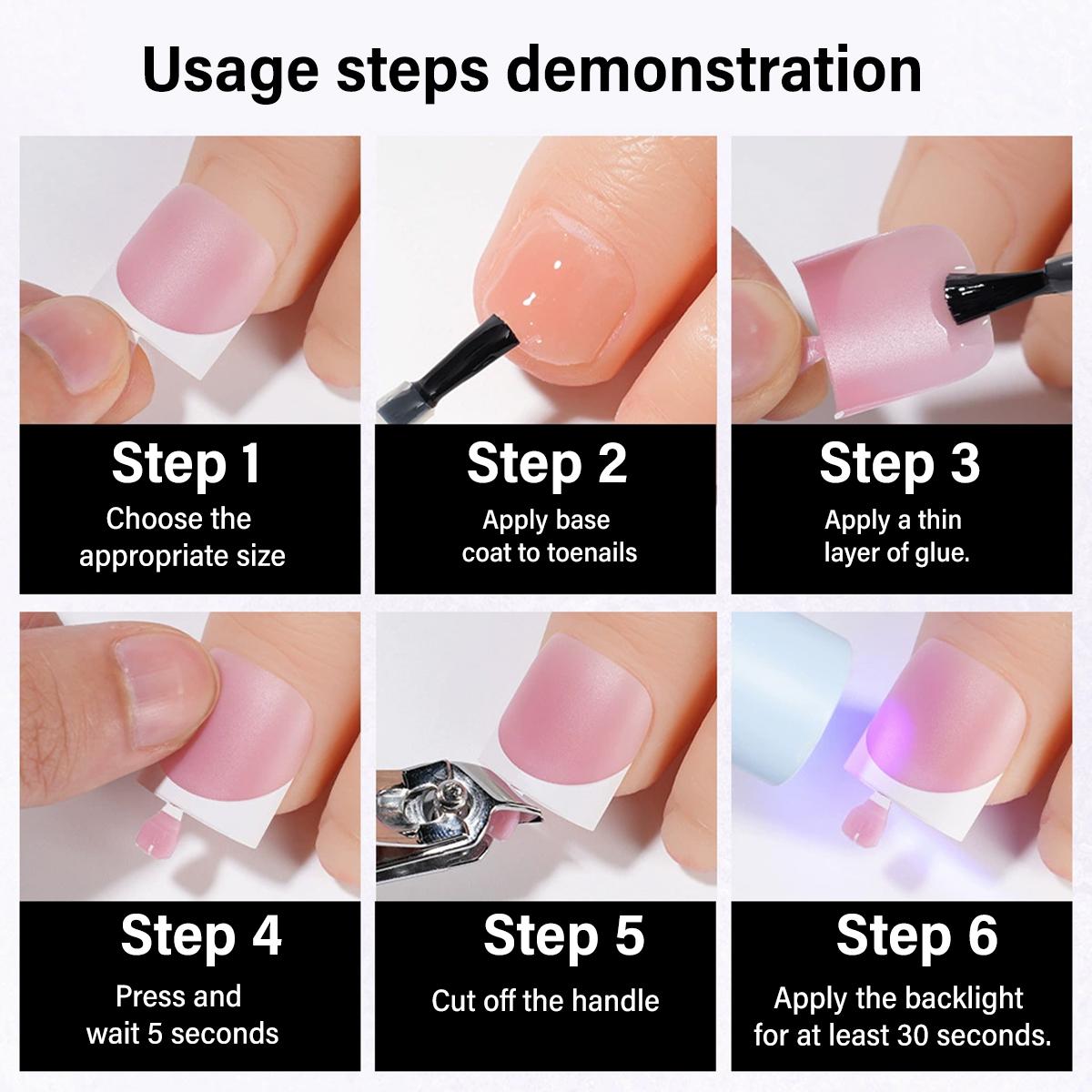 Usage steps demonstration

Step 1
Choose the appropriate size

Step 2
Apply base coat to toenails

Step 3
Apply a thin layer of glue.

Step 4
Press and wait 5 seconds

Step 5
Cut off the handle

Step 6
Apply the backlight for at least 30 seconds.