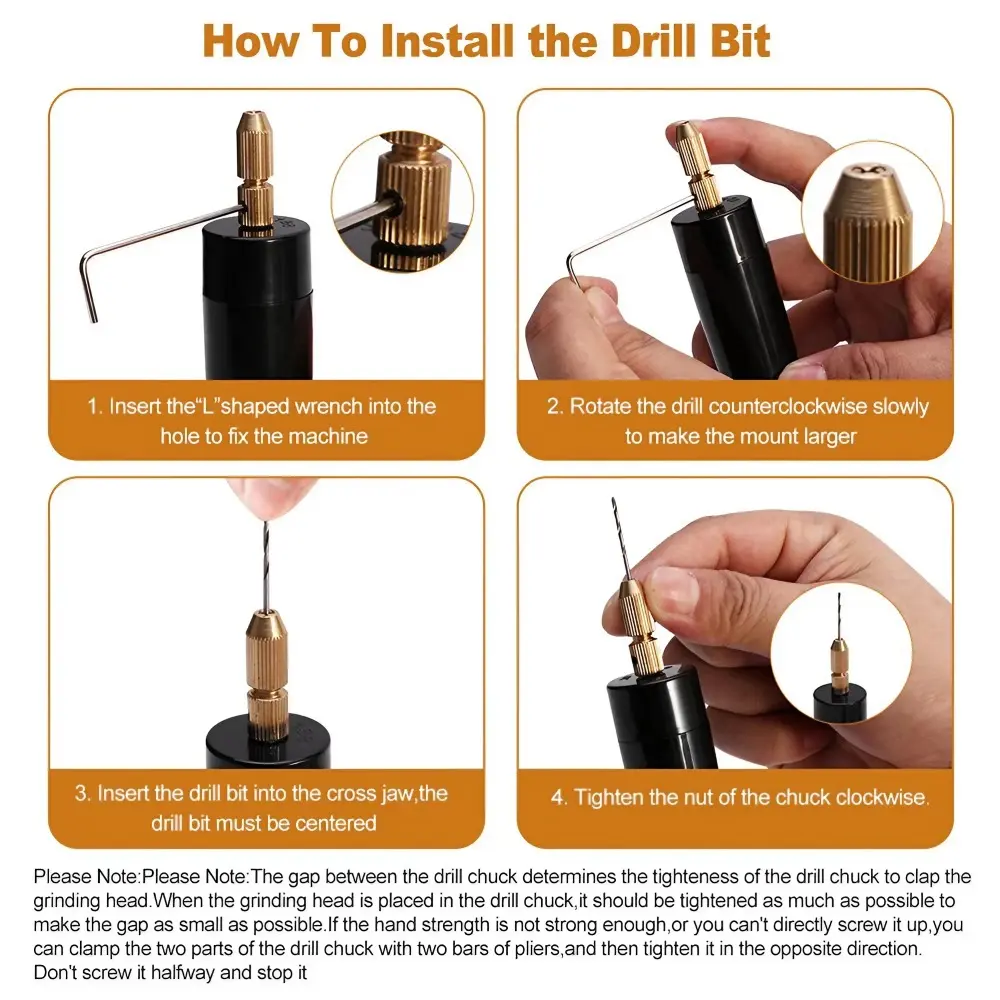 How To Install the Drill Bit

1. Insert the"L"shaped wrench into the hole to fix the machine

2. Rotate the drill counterclockwise slowly to make the mount larger

3. Insert the drill bit into the cross jaw,the drill bit must be centered

4. Tighten the nut of the chuck clockwise.

Please Note:Please Note:The gap between the drill chuck determines the tighteness of the drill chuck to clap the grinding head.When the grinding head is placed in the drill chuck,it should be tightened as much as possible to make the gap as small as possible.If the hand strength is not strong enough,or you can't directly screw it up,you can clamp the two parts of the drill chuck with two bars of pliers,and then tighten it in the opposite direction. Don't screw it halfway and stop it