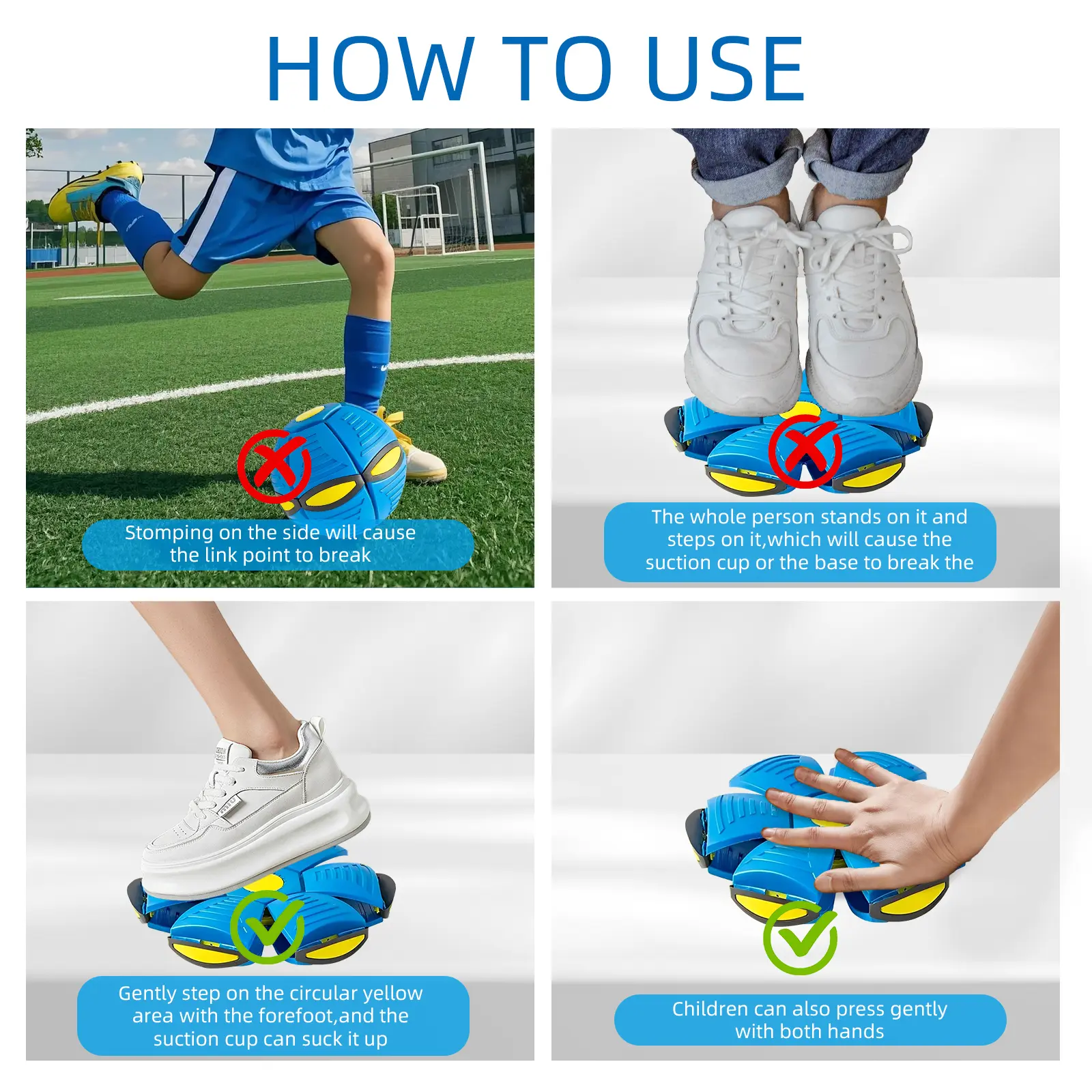 HOW TO USE

Stomping on the side will cause the link point to break

The whole person stands on it and steps on it,which will cause the suction cup or the base to break the

Gently step on the circular yellow area with the forefoot,and the suction cup can suck it up

Children can also press gently with both hands