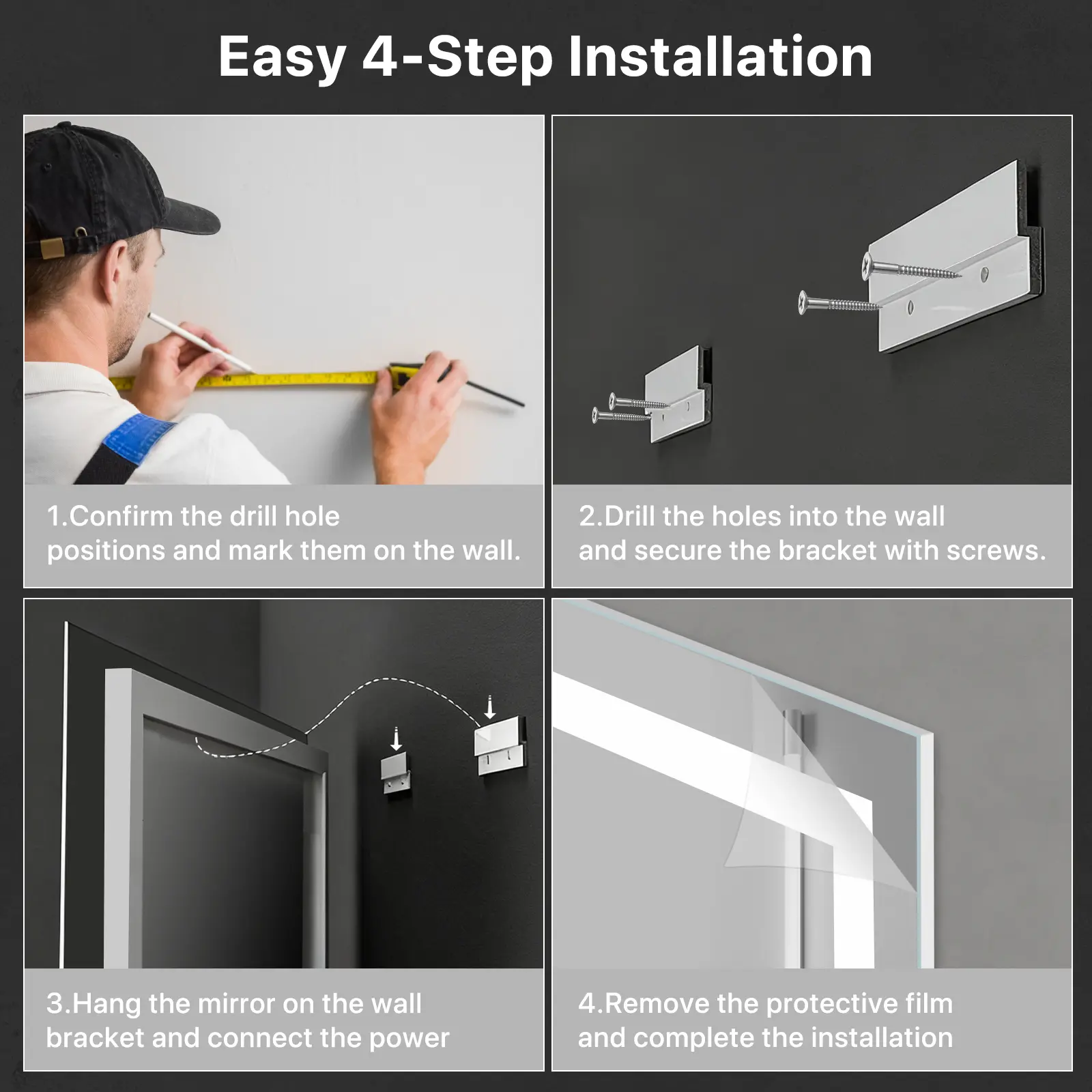 Easy 4-Step Installation

1.Confirm the drill hole positions and mark them on the wall.

2.Drill the holes into the wall and secure the bracket with screws.

3.Hang the mirror on the wall bracket and connect the power

4.Remove the protective film and complete the installation